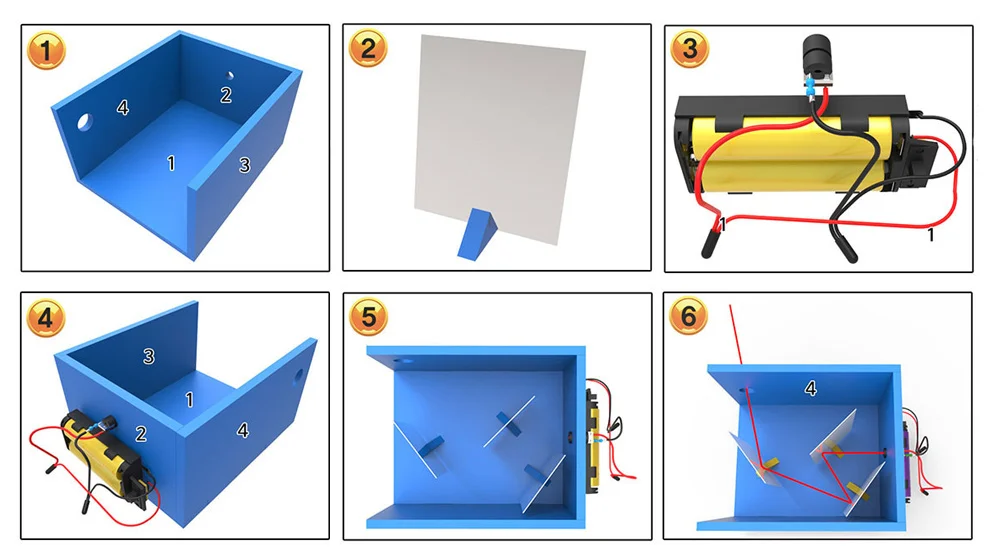 1
4
2
1
3

2

3
1
1

4
3
1
2
4

5

6
4