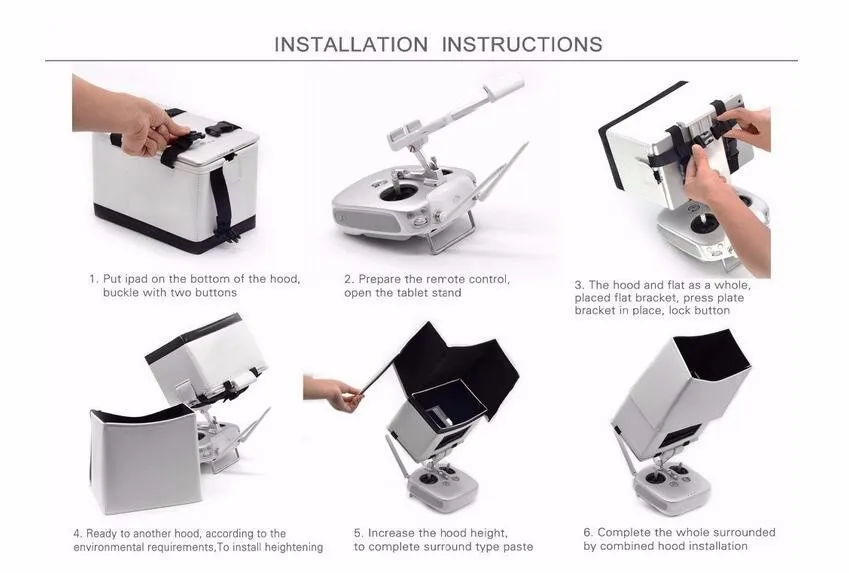 INSTALLATION INSTRUCTIONS

1. Put ipad on the bottom of the hood, buckle with two buttons

2. Prepare the remote control, open the tablet stand

3. The hood and flat as a whole, placed flat bracket, press plate bracket in place, lock button

4. Ready to another hood, according to the environmental requirements,To install heightening

5. Increase the hood height, to complete surround type paste

6. Complete the whole surrounded by combined hood installation