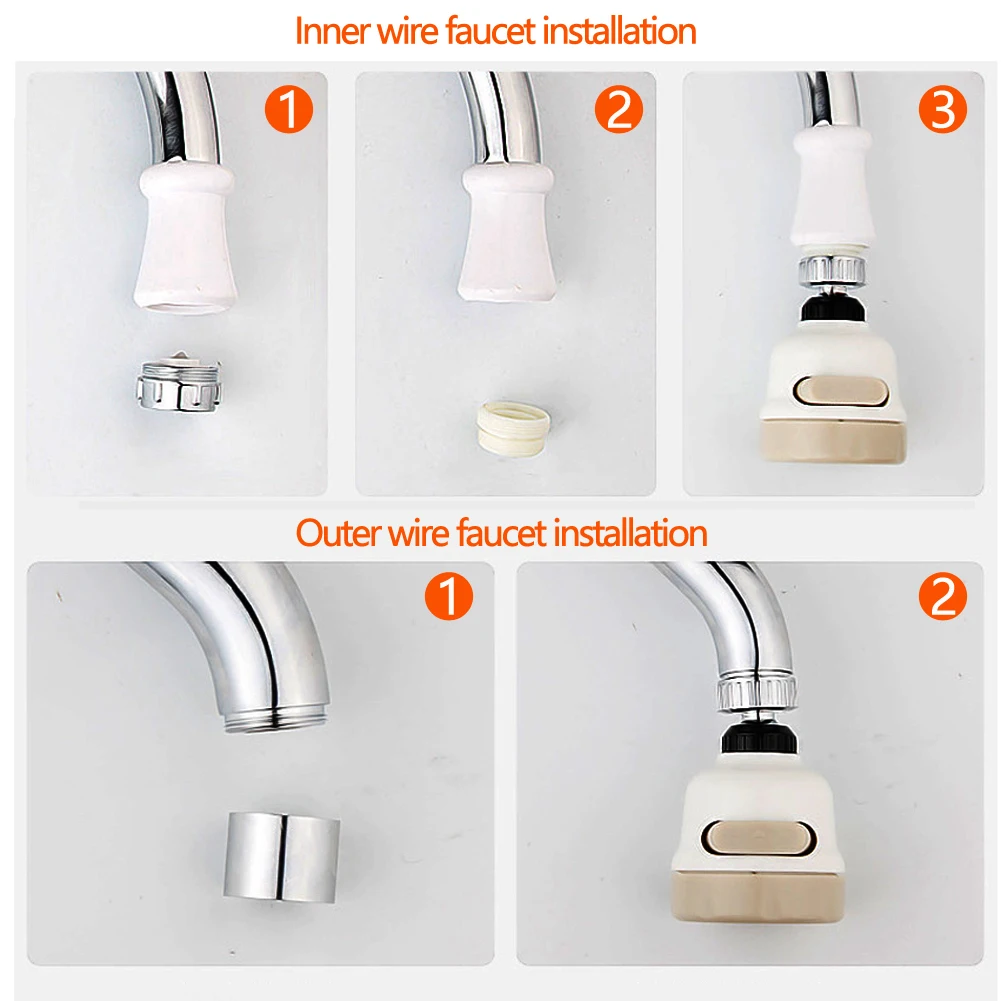 Inner wire faucet installation

1

2

3

Outer wire faucet installation

1

2