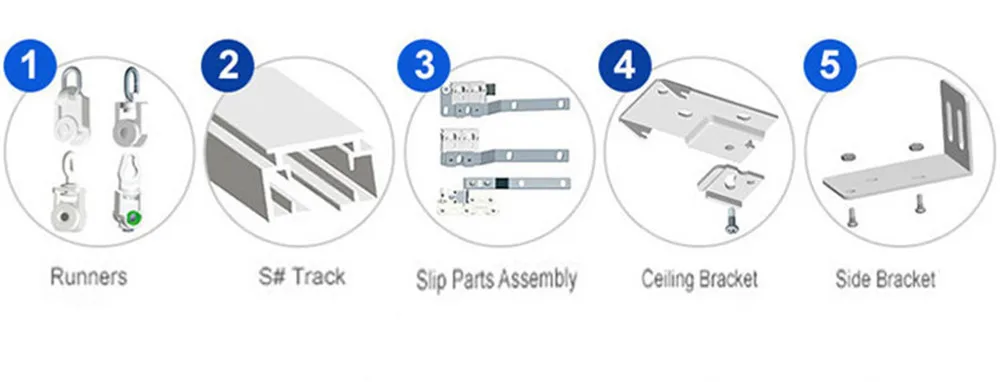 1
Runners

2
S# Track

3
Slip Parts Assembly

4
Ceiling Bracket

5
Side Bracket