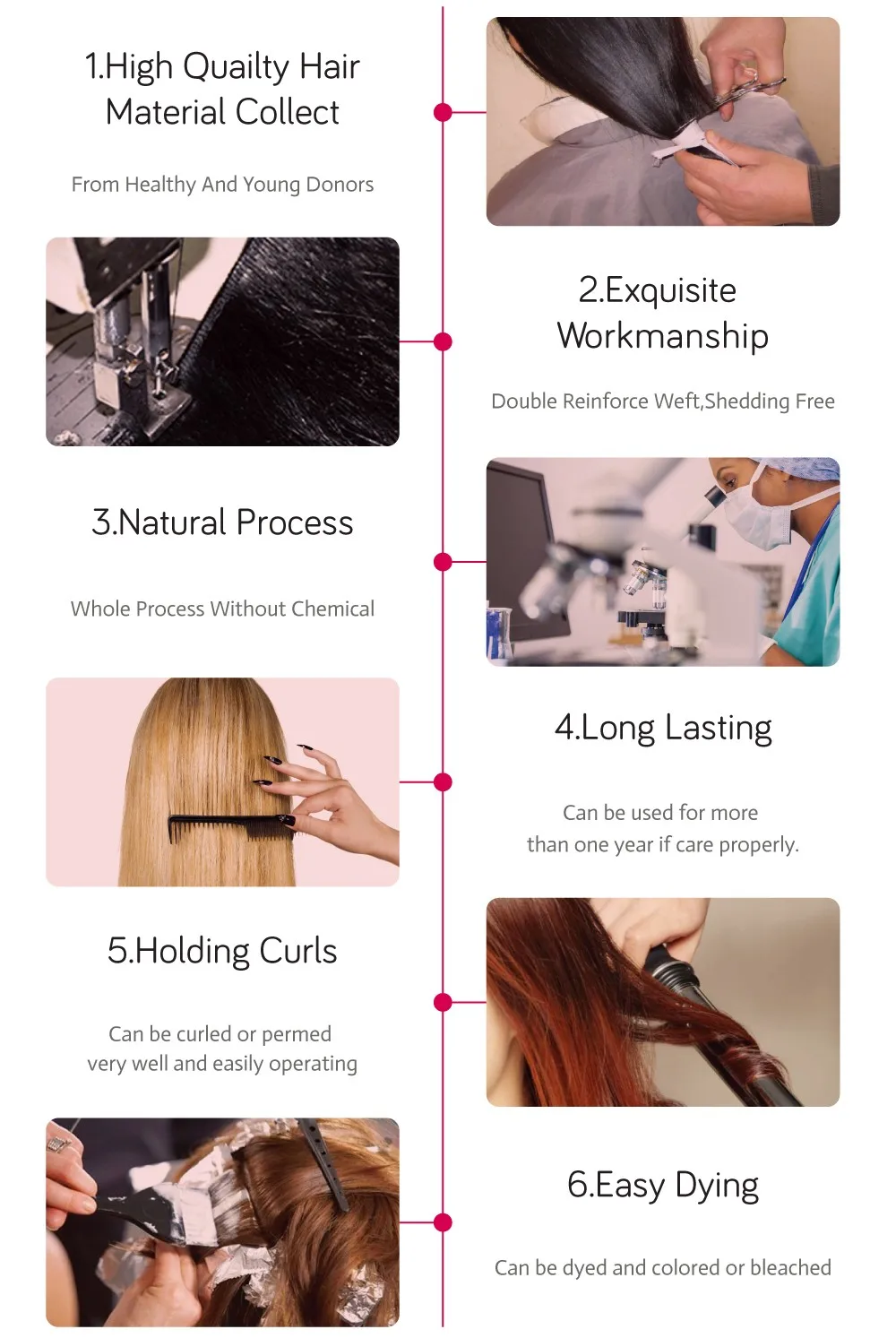 1.High Quailty Hair Material Collect

From Healthy And Young Donors

2.Exquisite Workmanship

Double Reinforce Weft,Shedding Free

3.Natural Process

Whole Process Without Chemical

4.Long Lasting

Can be used for more than one year if care properly.

5.Holding Curls

Can be curled or permed very well and easily operating

6.Easy Dying

Can be dyed and colored or bleached