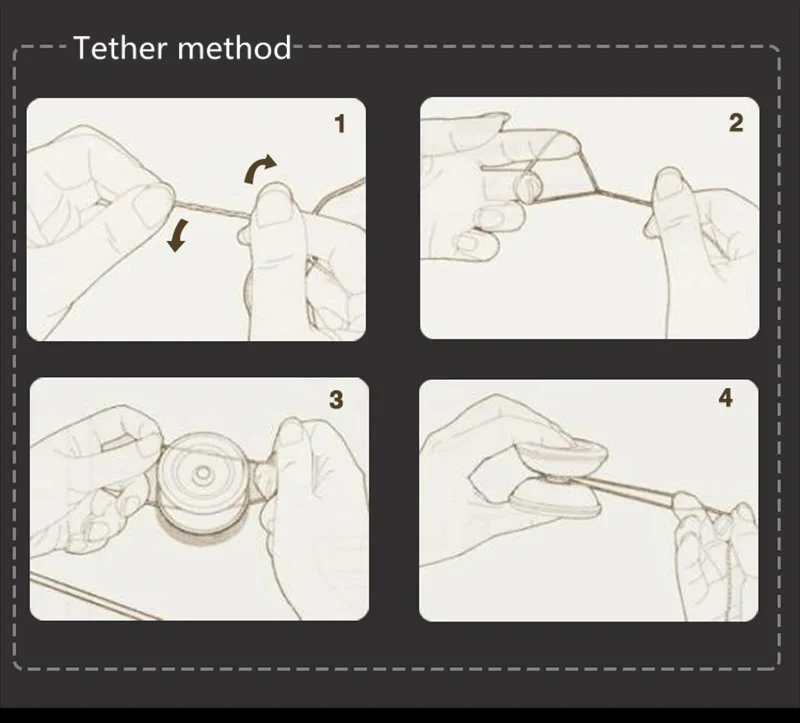 Tether method

1

2

3

4