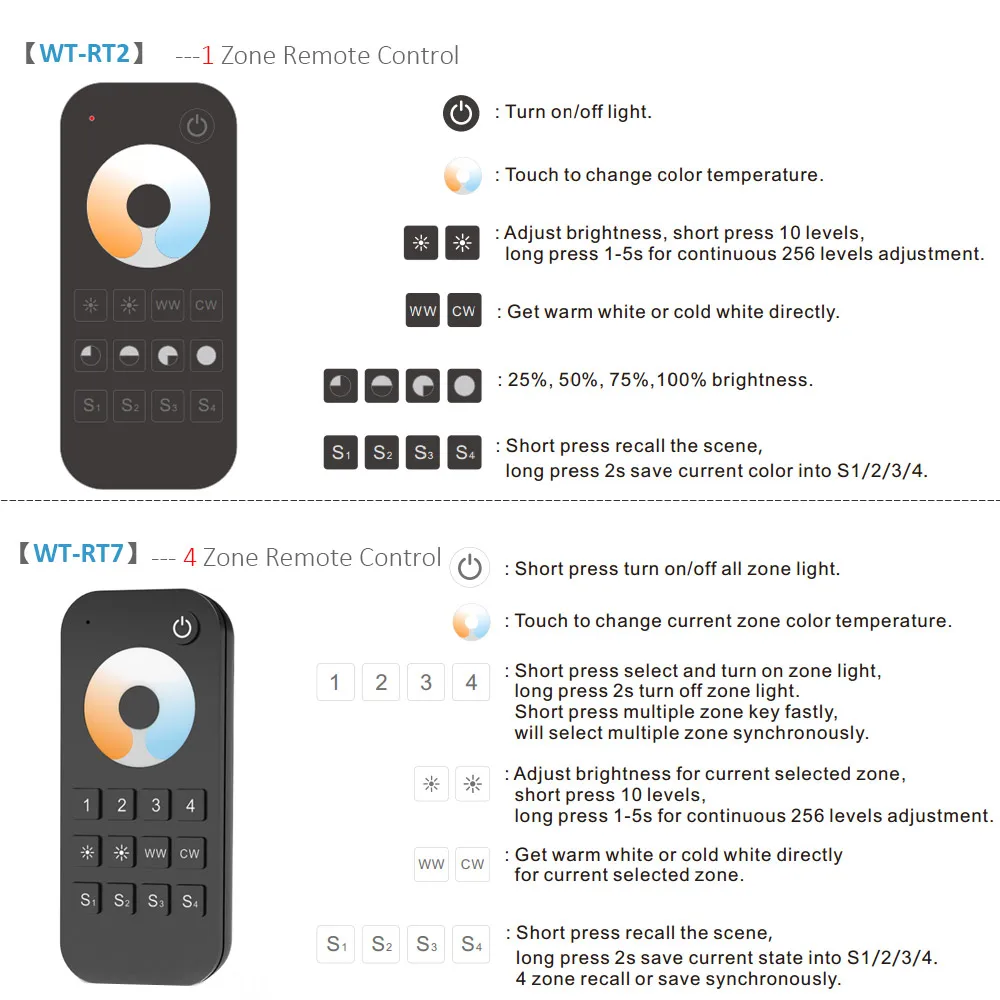 【WT-RT2】 ---1 Zone Remote Control

WW CW

S1 S2 S3 S4

: Turn on/off light.

: Touch to change color temperature.

: Adjust brightness, short press 10 levels, long press 1-5s for continuous 256 levels adjustment.

WW CW : Get warm white or cold white directly.

: 25%, 50%, 75%,100% brightness.

S1 S2 S3 S4 : Short press recall the scene, long press 2s save current color into S1/2/3/4.

【WT-RT7】 --- 4 Zone Remote Control

1 2 3 4

WW CW

S1 S2 S3 S4

: Short press turn on/off all zone light.

: Touch to change current zone color temperature.

1 2 3 4 : Short press select and turn on zone light, long press 2s turn off zone light. Short press multiple zone key fastly, will select multiple zone synchronously.

: Adjust brightness for current selected zone, short press 10 levels, long press 1-5s for continuous 256 levels adjustment.

WW CW : Get warm white or cold white directly for current selected zone.

S1 S2 S3 S4 : Short press recall the scene, long press 2s save current state into S1/2/3/4. 4 zone recall or save synchronously.