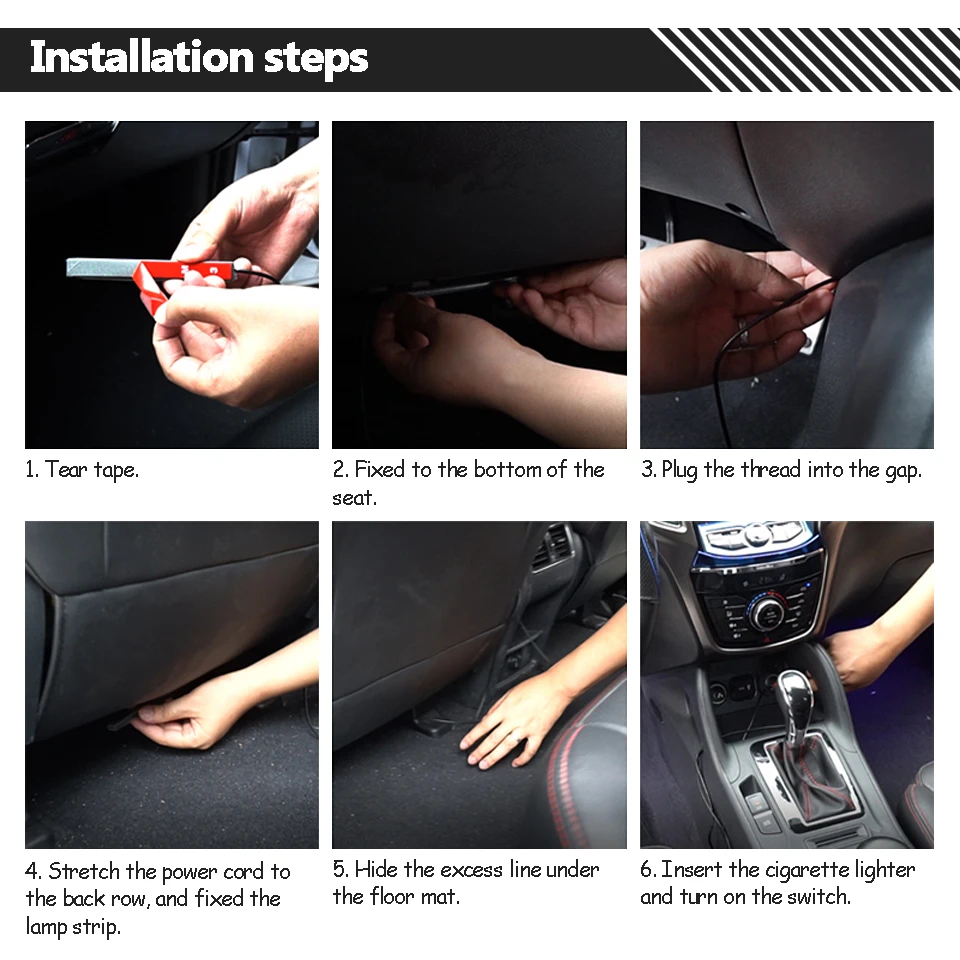 Installation steps

1. Tear tape.

2. Fixed to the bottom of the seat.

3. Plug the thread into the gap.

4. Stretch the power cord to the back row, and fixed the lamp strip.

5. Hide the excess line under the floor mat.

6. Insert the cigarette lighter and turn on the switch.