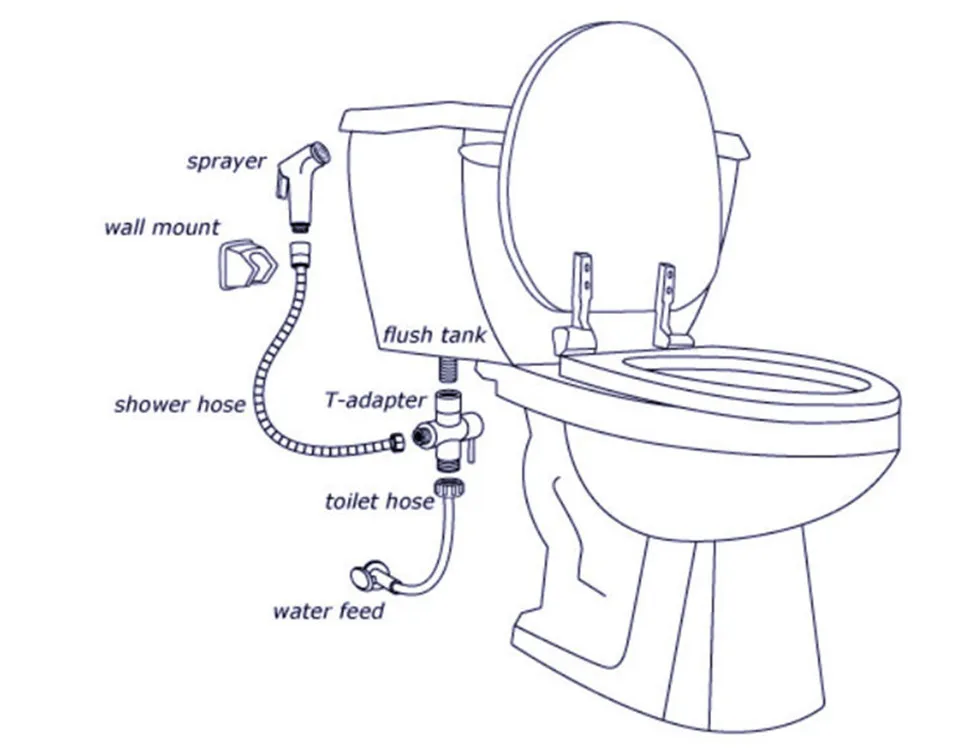 sprayer
wall mount
flush tank
shower hose
T-adapter
toilet hose
water feed