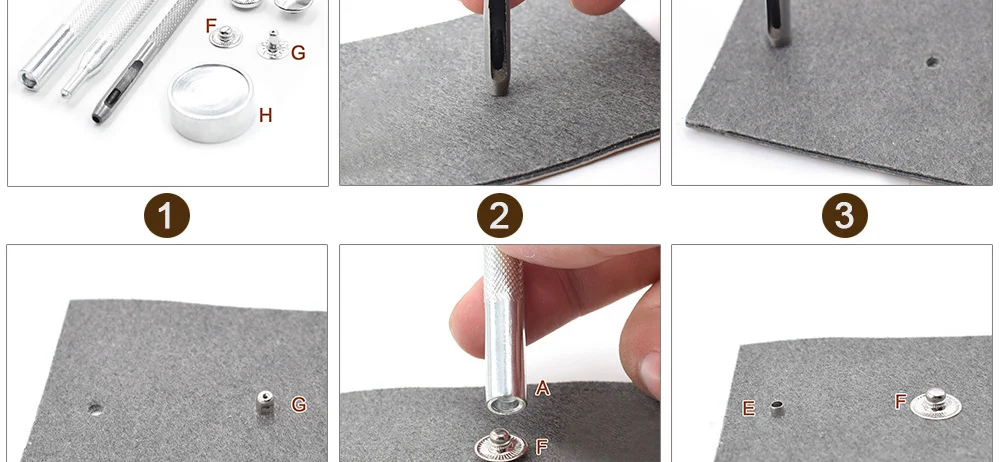 F
G
H
1
2
3
G
A
F
E
F