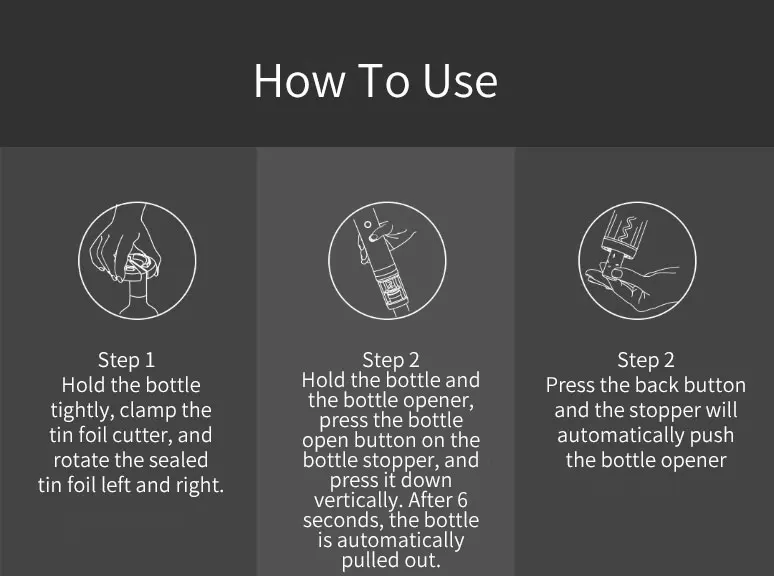 How To Use

Step 1
Hold the bottle tightly, clamp the tin foil cutter, and rotate the sealed tin foil left and right.

Step 2
Hold the bottle and the bottle opener, press the bottle open button on the bottle stopper, and press it down vertically. After 6 seconds, the bottle is automatically pulled out.

Step 2
Press the back button and the stopper will automatically push the bottle opener