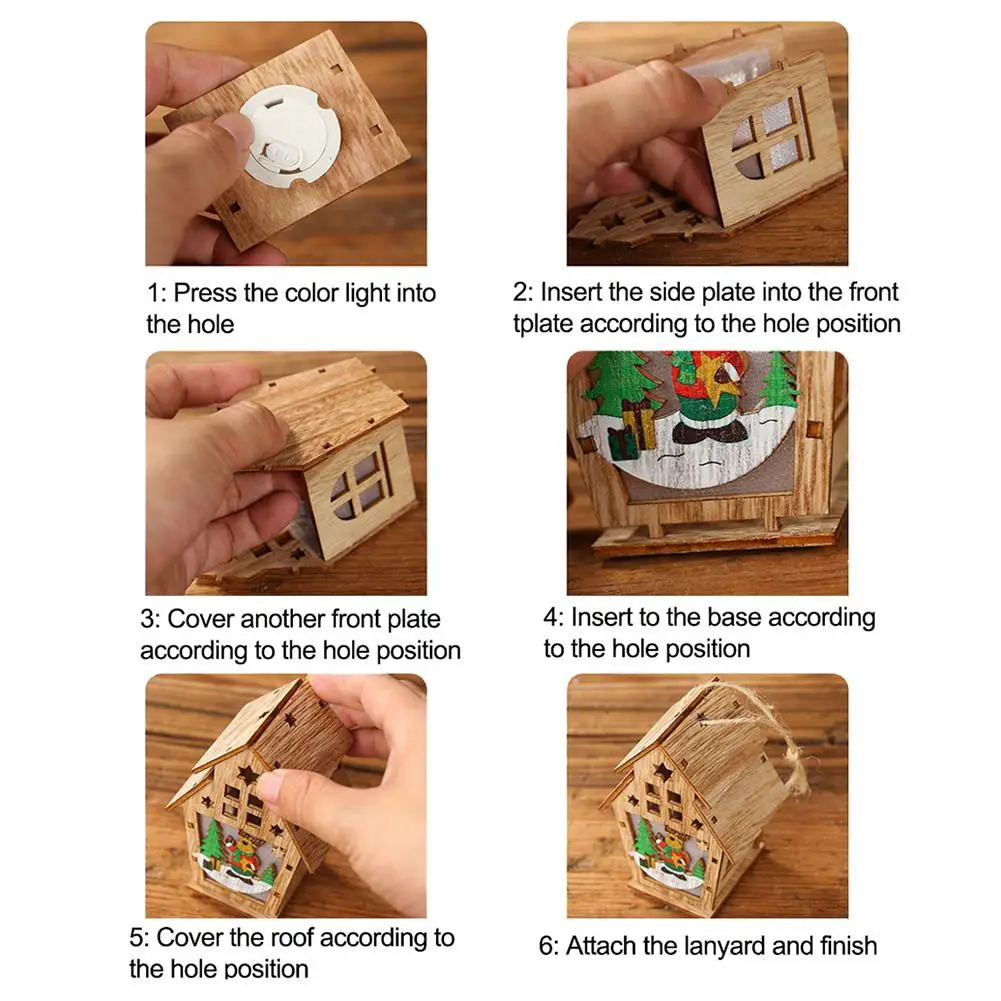 1: Press the color light into the hole

2: Insert the side plate into the front tplate according to the hole position

3: Cover another front plate according to the hole position

4: Insert to the base according to the hole position

5: Cover the roof according to the hole position

6: Attach the lanyard and finish