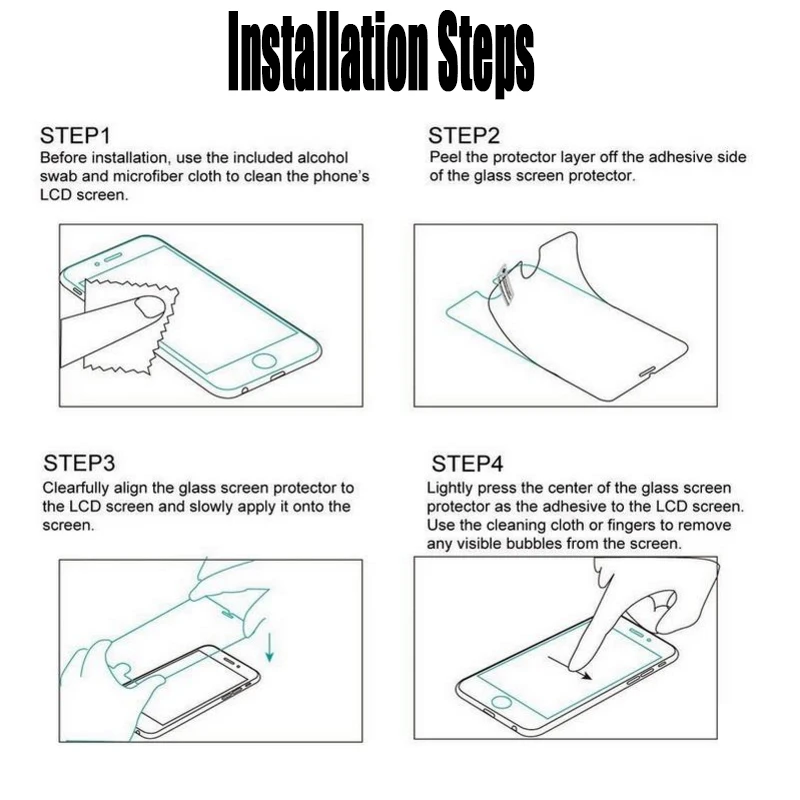 Installation Steps

STEP1
Before installation, use the included alcohol swab and microfiber cloth to clean the phone's LCD screen.

STEP2
Peel the protector layer off the adhesive side of the glass screen protector.

STEP3
Clearfully align the glass screen protector to the LCD screen and slowly apply it onto the screen.

STEP4
Lightly press the center of the glass screen protector as the adhesive to the LCD screen. Use the cleaning cloth or fingers to remove any visible bubbles from the screen.