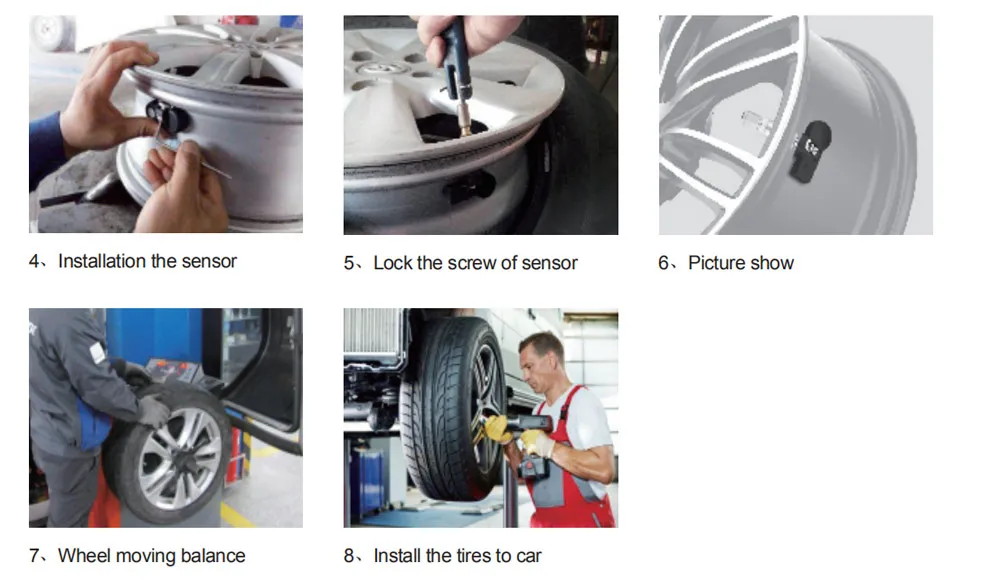 4、Installation the sensor

5、Lock the screw of sensor

6、Picture show

7、Wheel moving balance

8、Install the tires to car