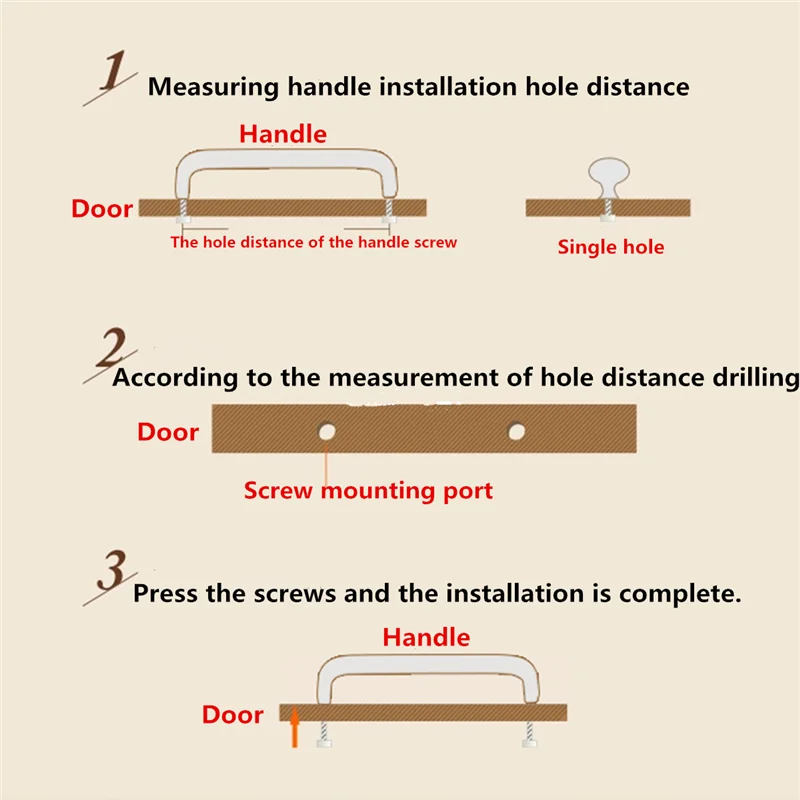 1 Measuring handle installation hole distance

Handle

Door

The hole distance of the handle screw

Single hole

2 According to the measurement of hole distance drilling

Door

Screw mounting port

3 Press the screws and the installation is complete.

Handle

Door