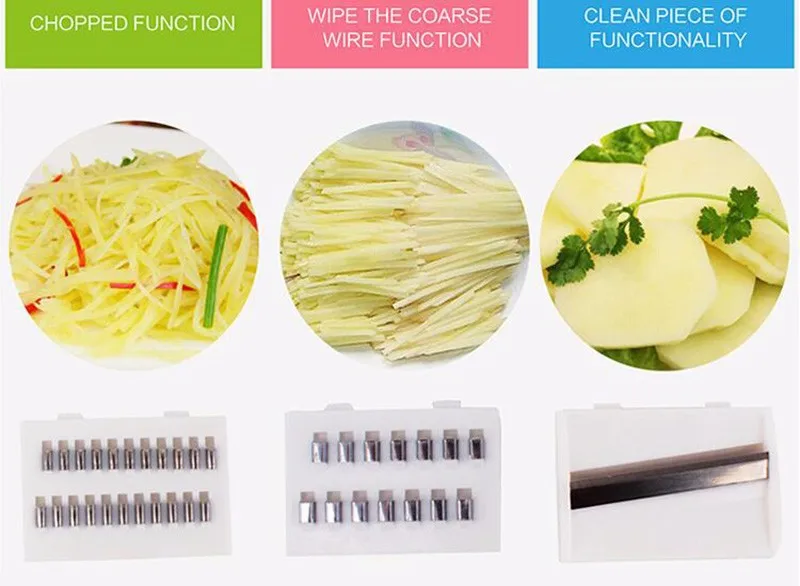 CHOPPED FUNCTION

WIPE THE COARSE WIRE FUNCTION

CLEAN PIECE OF FUNCTIONALITY