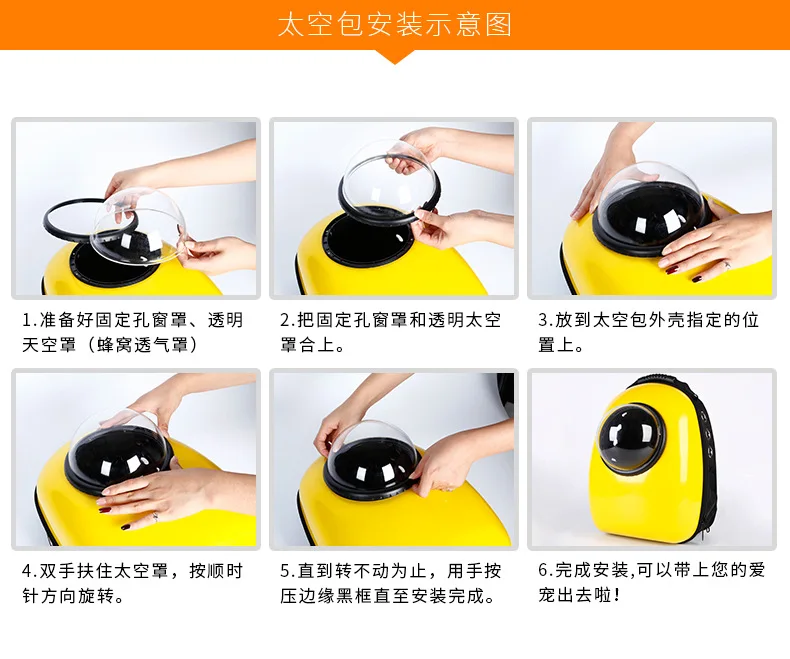 太空包安装示意图

1.准备好固定孔窗罩、透明天空罩（蜂窝透气罩）

2.把固定孔窗罩和透明太空罩合上。

3.放到太空包外壳指定的位置上。

4.双手扶住太空罩，按顺时针方向旋转。

5.直到转不动为止，用手按压边缘黑框直至安装完成。

6.完成安装,可以带上您的爱宠出去啦！