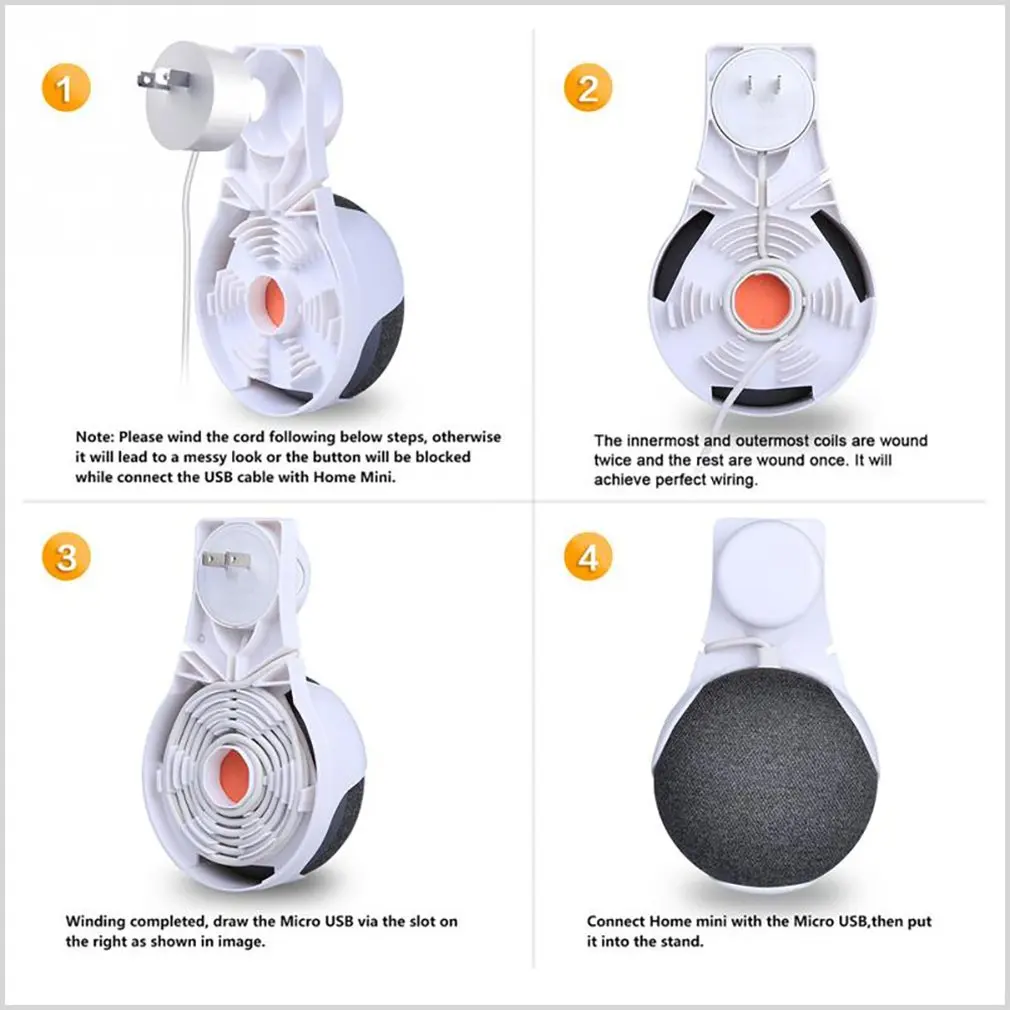 1

Note: Please wind the cord following below steps, otherwise it will lead to a messy look or the button will be blocked while connect the USB cable with Home Mini.

2

The innermost and outermost coils are wound twice and the rest are wound once. It will achieve perfect wiring.

3

Winding completed, draw the Micro USB via the slot on the right as shown in image.

4

Connect Home mini with the Micro USB,then put it into the stand.