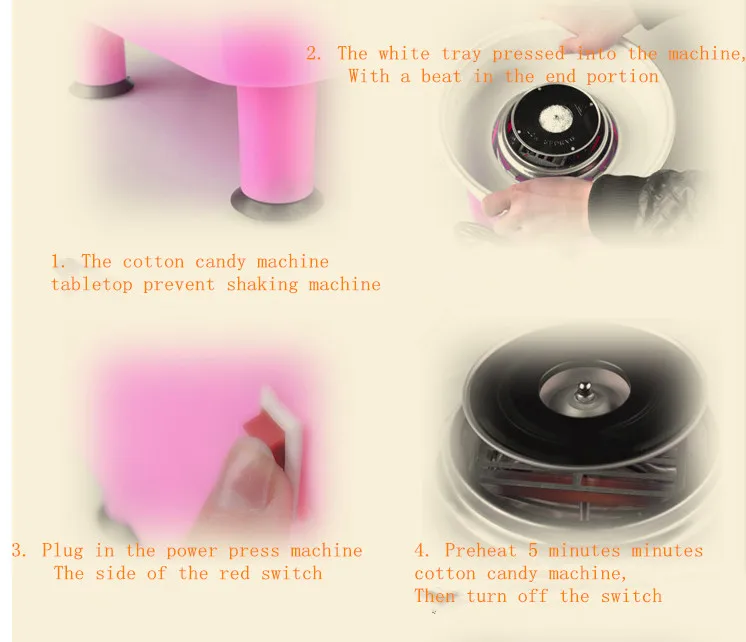 2. The white tray pressed into the machine, With a beat in the end portion

1. The cotton candy machine tabletop prevent shaking machine

3. Plug in the power press machine The side of the red switch

4. Preheat 5 minutes minutes cotton candy machine, Then turn off the switch