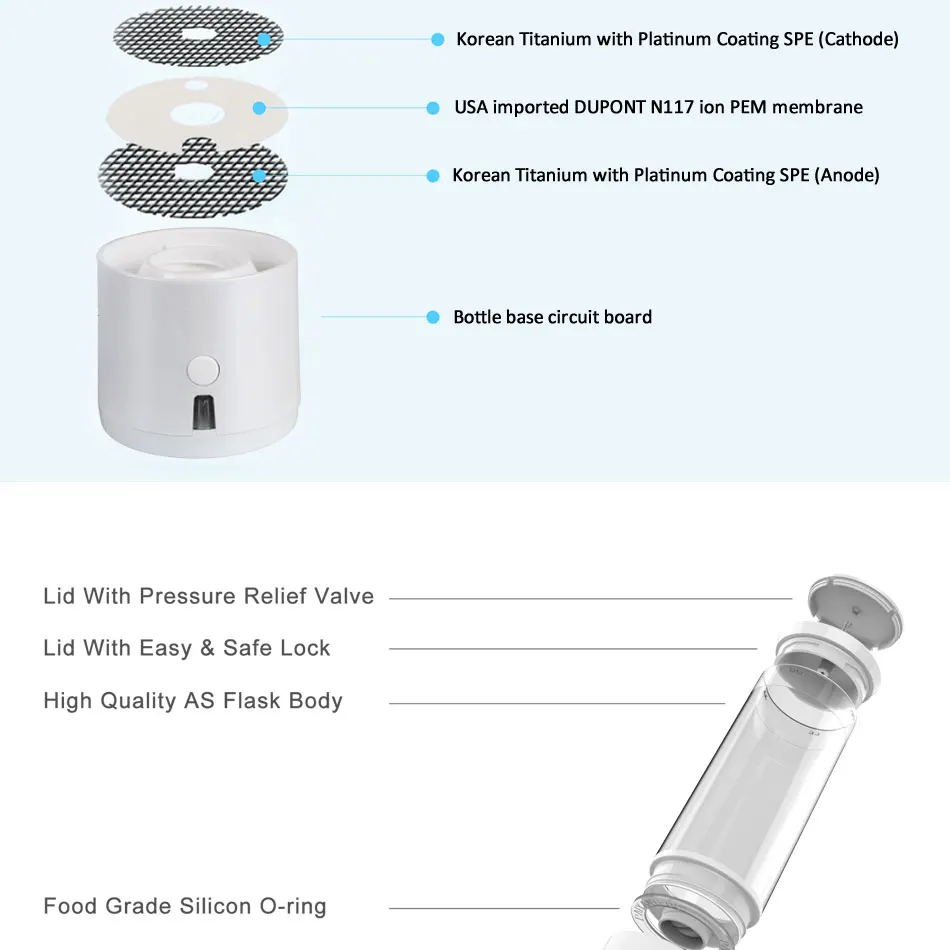 Korean Titanium with Platinum Coating SPE (Cathode)

USA imported DUPONT N117 ion PEM membrane

Korean Titanium with Platinum Coating SPE (Anode)

Bottle base circuit board

Lid With Pressure Relief Valve

Lid With Easy & Safe Lock

High Quality AS Flask Body

Food Grade Silicon O-ring