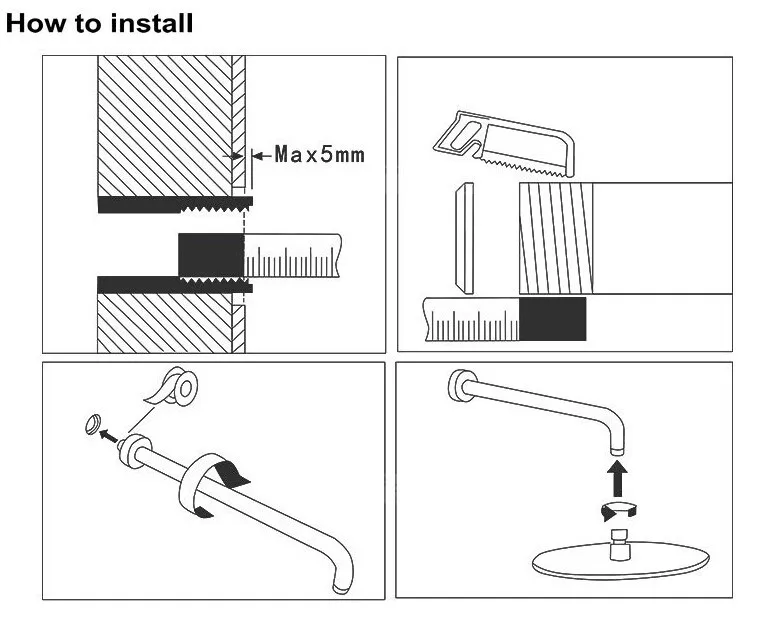 How to install

Max5mm