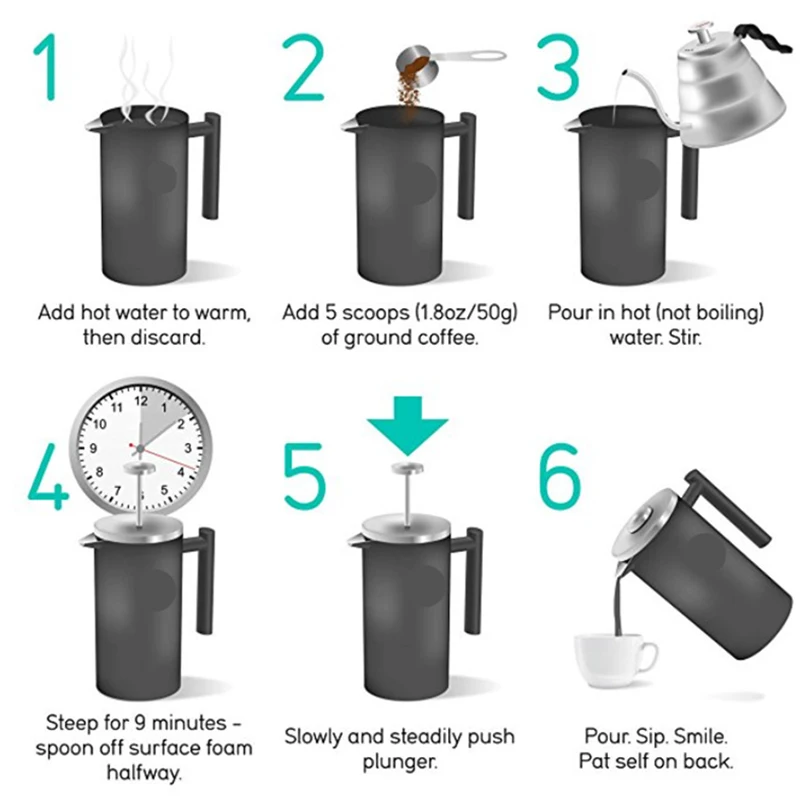 1

Add hot water to warm, then discard.

2

Add 5 scoops (1.8oz/50g) of ground coffee.

3

Pour in hot (not boiling) water. Stir.

4

11 12 1 2 3 4 5 6 7 8 9 10

Steep for 9 minutes - spoon off surface foam halfway.

5

Slowly and steadily push plunger.

6

Pour. Sip. Smile. Pat self on back.