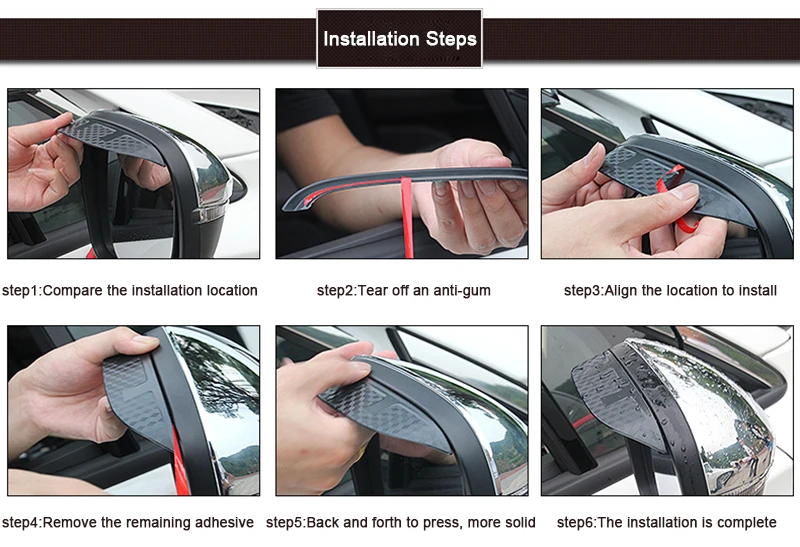 Installation Steps

step1:Compare the installation location

step2:Tear off an anti-gum

step3:Align the location to install

step4:Remove the remaining adhesive

step5:Back and forth to press, more solid

step6:The installation is complete