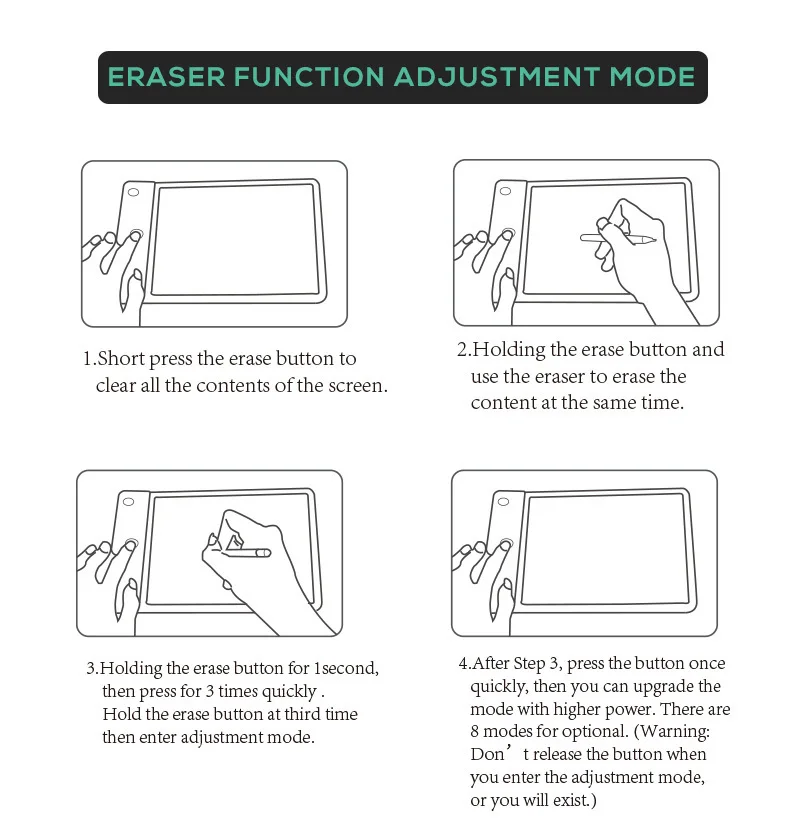 ERASER FUNCTION ADJUSTMENT MODE

1.Short press the erase button to clear all the contents of the screen.

2.Holding the erase button and use the eraser to erase the content at the same time.

3.Holding the erase button for 1second, then press for 3 times quickly . Hold the erase button at third time then enter adjustment mode.

4.After Step 3, press the button once quickly, then you can upgrade the mode with higher power. There are 8 modes for optional. (Warning: Don’t release the button when you enter the adjustment mode, or you will exist.)