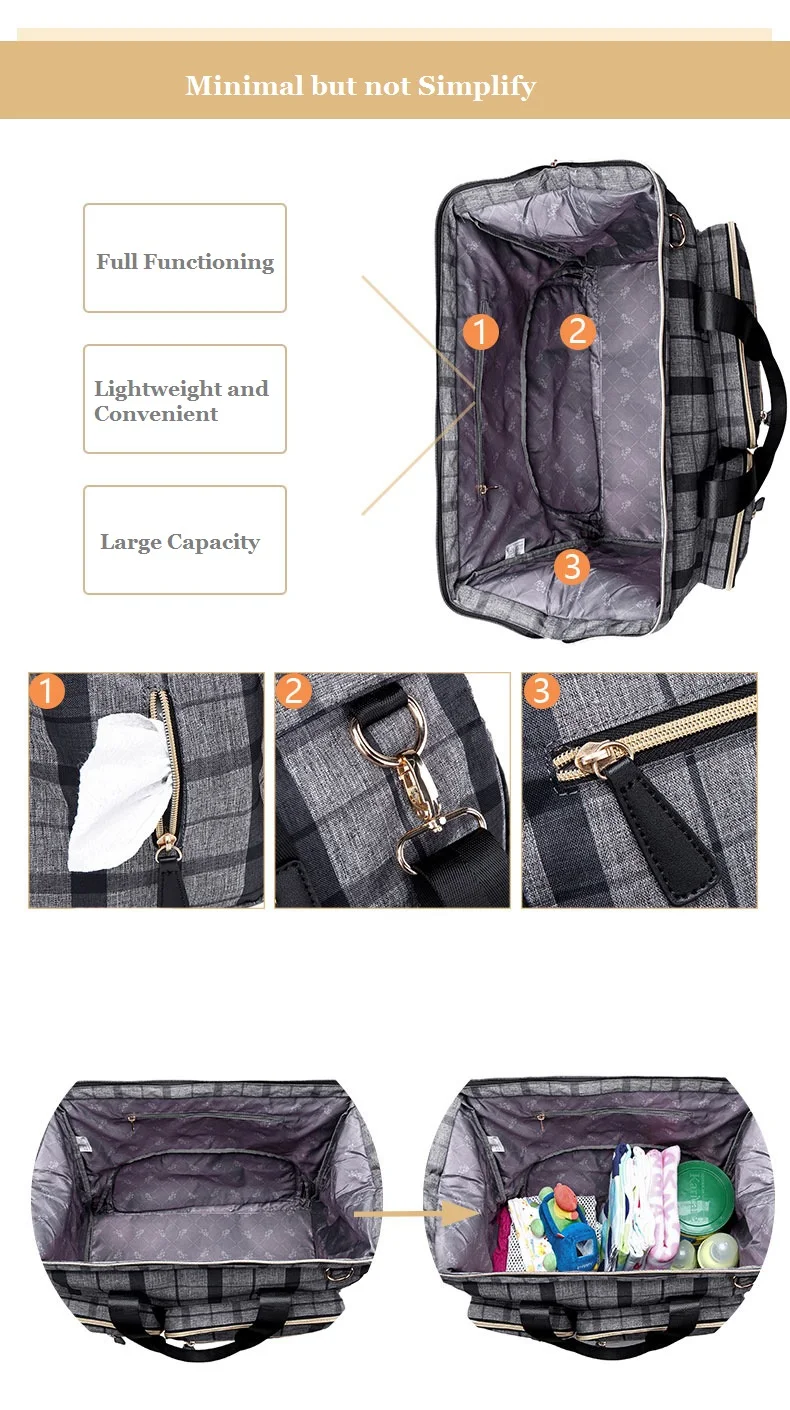 Minimal but not Simplify

Full Functioning

Lightweight and Convenient

Large Capacity

1

2

3

1

2

3