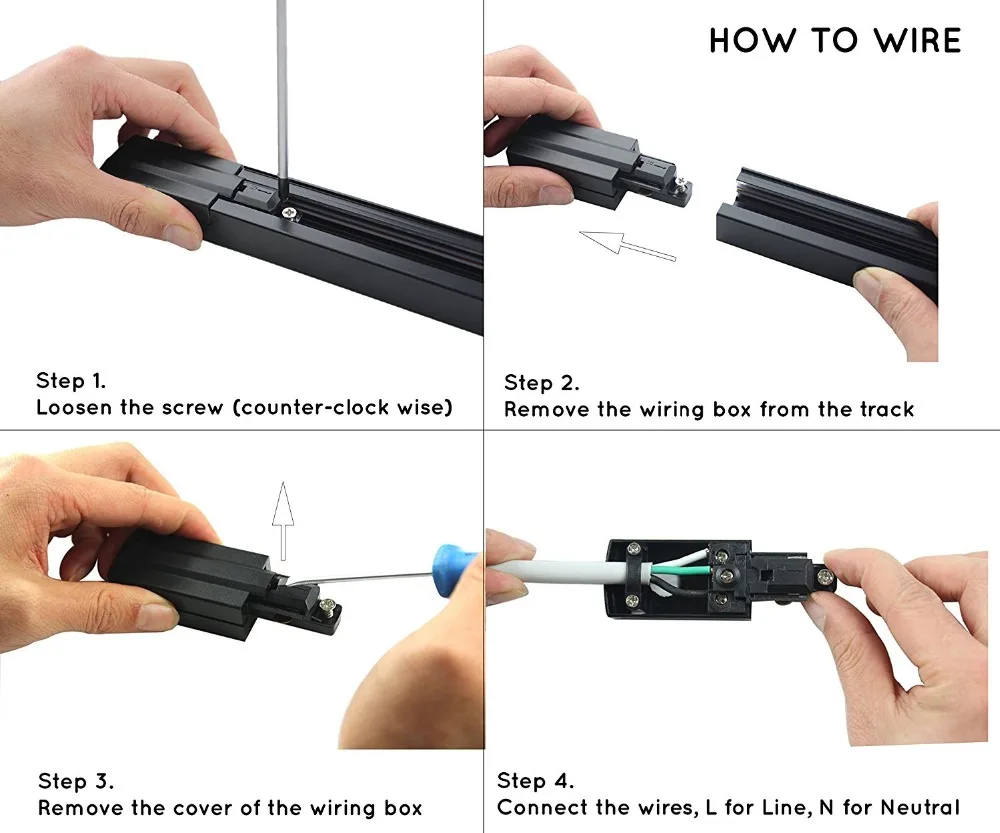 HOW TO WIRE

Step 1.
Loosen the screw (counter-clock wise)

Step 2.
Remove the wiring box from the track

Step 3.
Remove the cover of the wiring box

Step 4.
Connect the wires, L for Line, N for Neutral