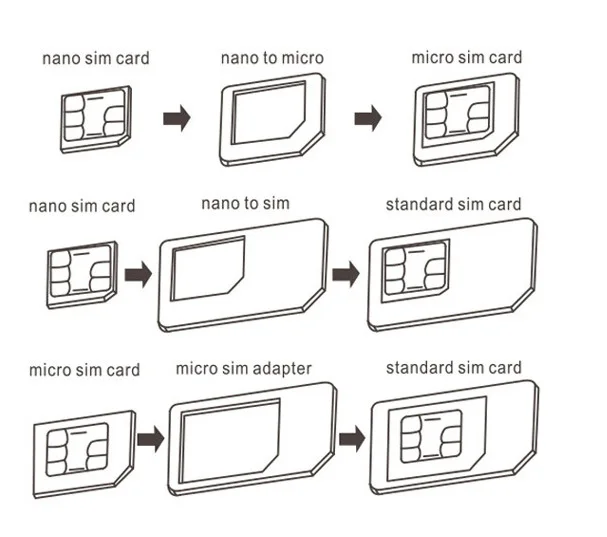 nano sim card
nano to micro
micro sim card

nano sim card
nano to sim
standard sim card

micro sim card
micro sim adapter
standard sim card