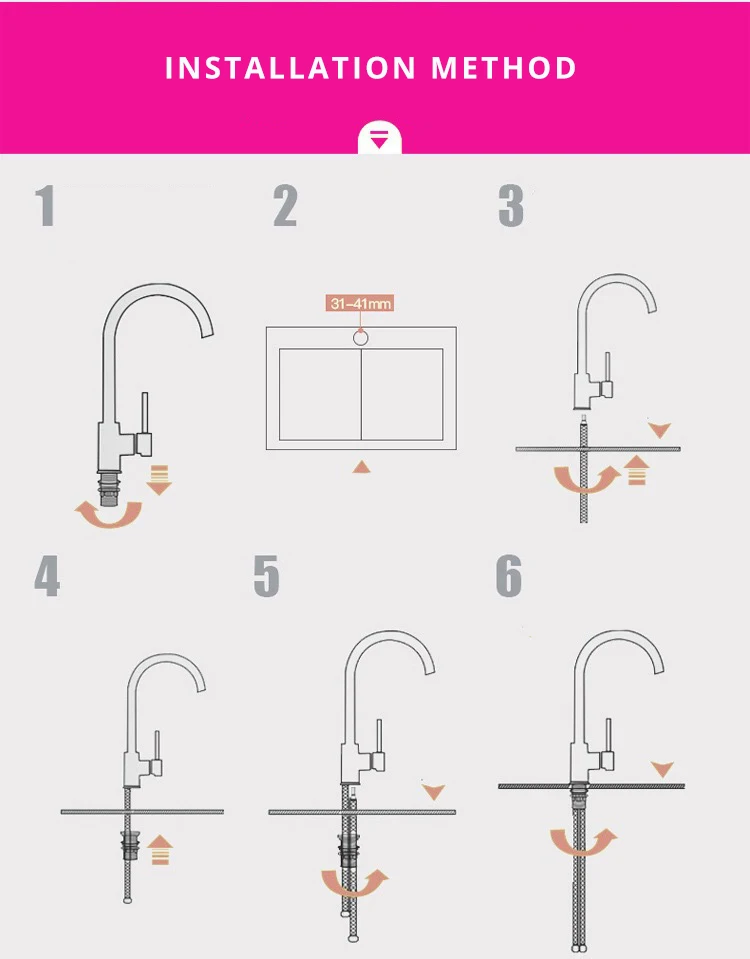 INSTALLATION METHOD

1

2

31–41mm

3

4

5

6