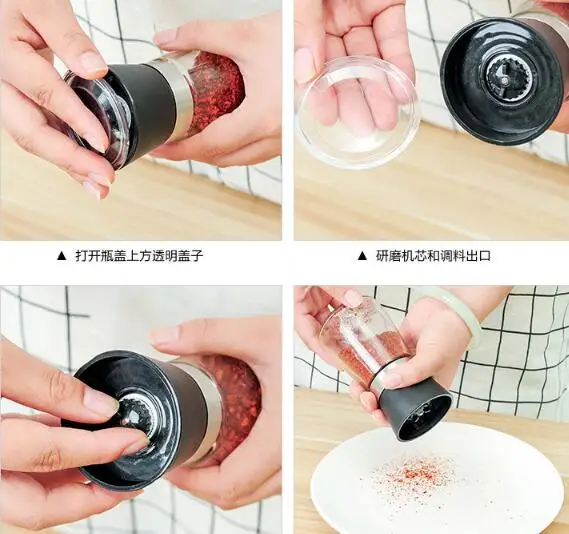 ▲ 打开瓶盖上方透明盖子

▲ 研磨机芯和调料出口