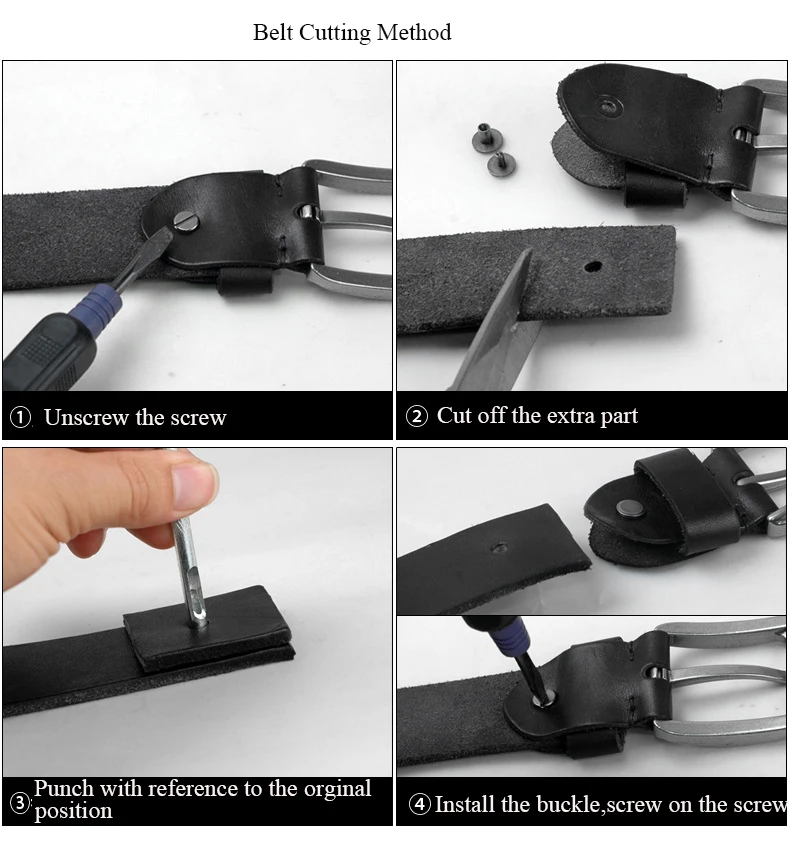 Belt Cutting Method

① Unscrew the screw

② Cut off the extra part

③ Punch with reference to the orginal position

④ Install the buckle,screw on the screw