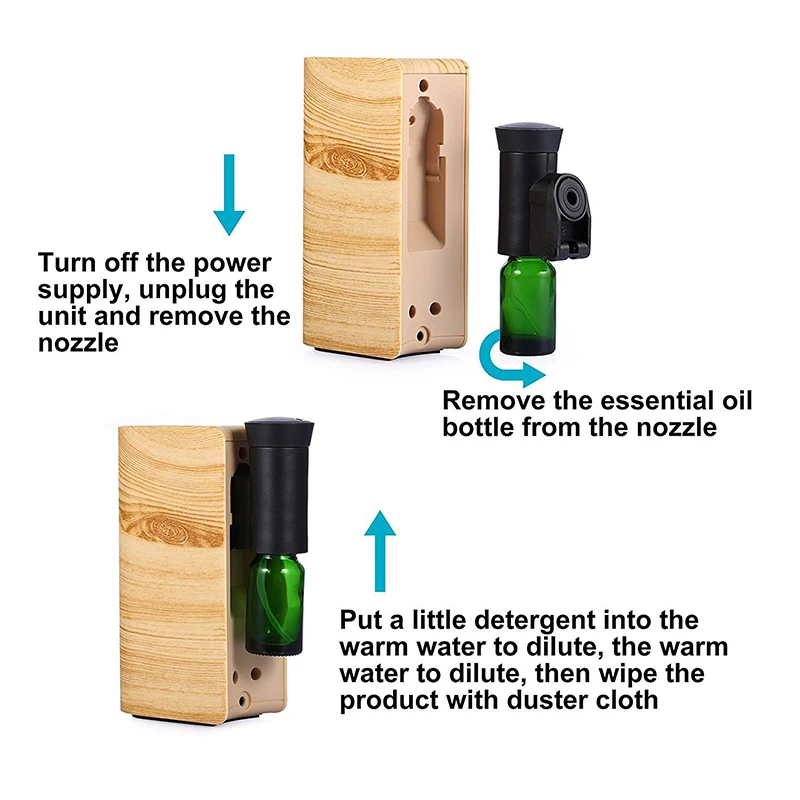 Turn off the power supply, unplug the unit and remove the nozzle

Remove the essential oil bottle from the nozzle

Put a little detergent into the warm water to dilute, the warm water to dilute, then wipe the product with duster cloth