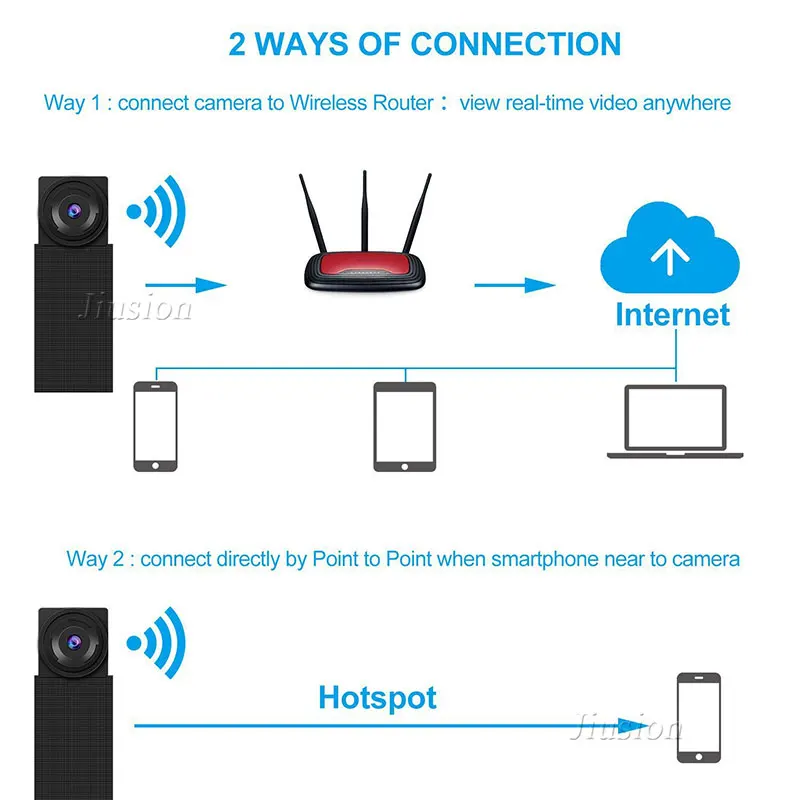 2 WAYS OF CONNECTION

Way 1 : connect camera to Wireless Router： view real-time video anywhere

Jiusion

Internet

Way 2 : connect directly by Point to Point when smartphone near to camera

Hotspot

Jiusion