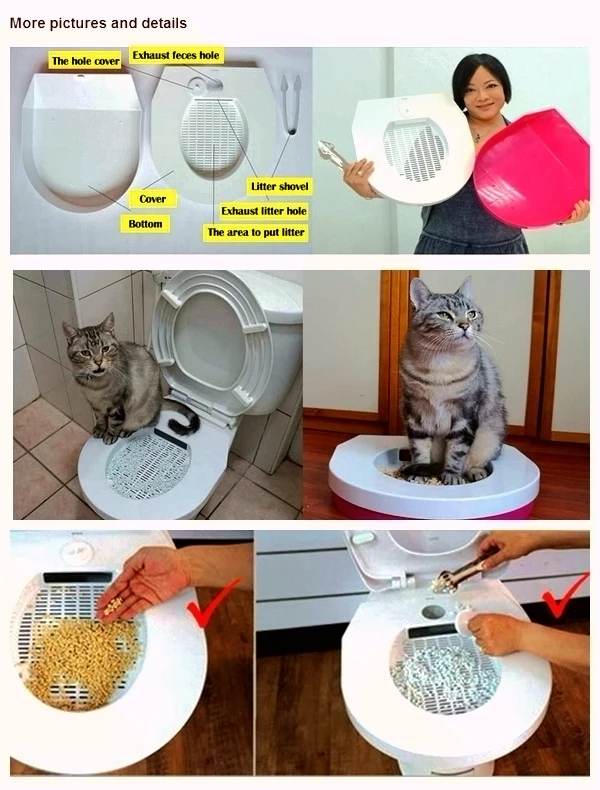 More pictures and details

The hole cover

Exhaust feces hole

Litter shovel

Cover

Exhaust litter hole

Bottom

The area to put litter