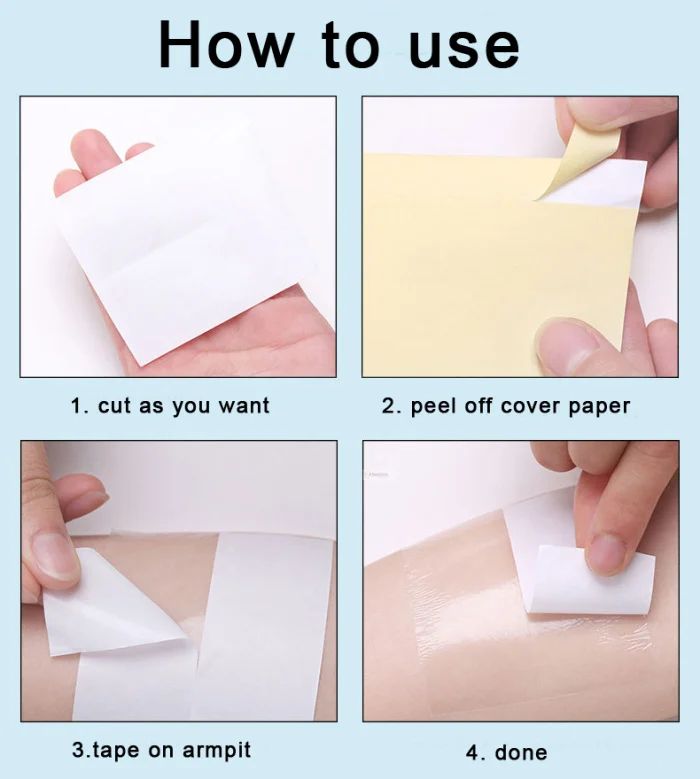 How to use

1. cut as you want

2. peel off cover paper

3.tape on armpit

4. done