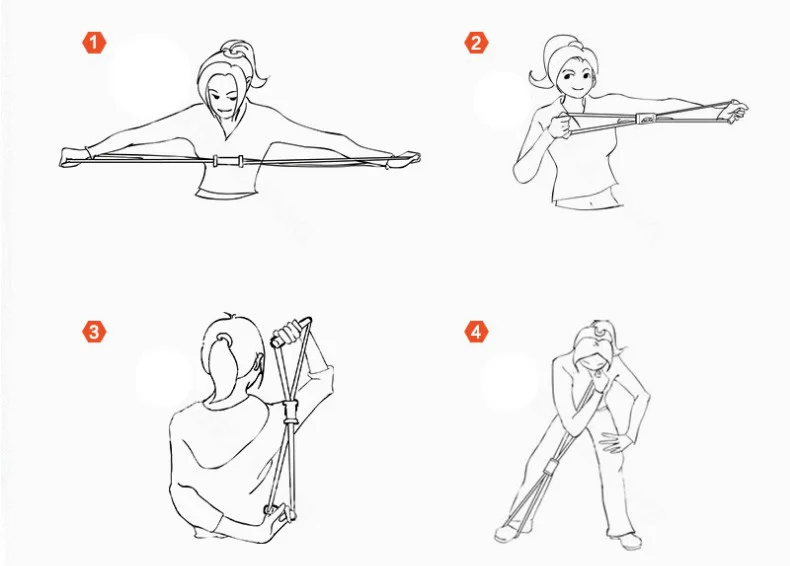 1

2

3

4