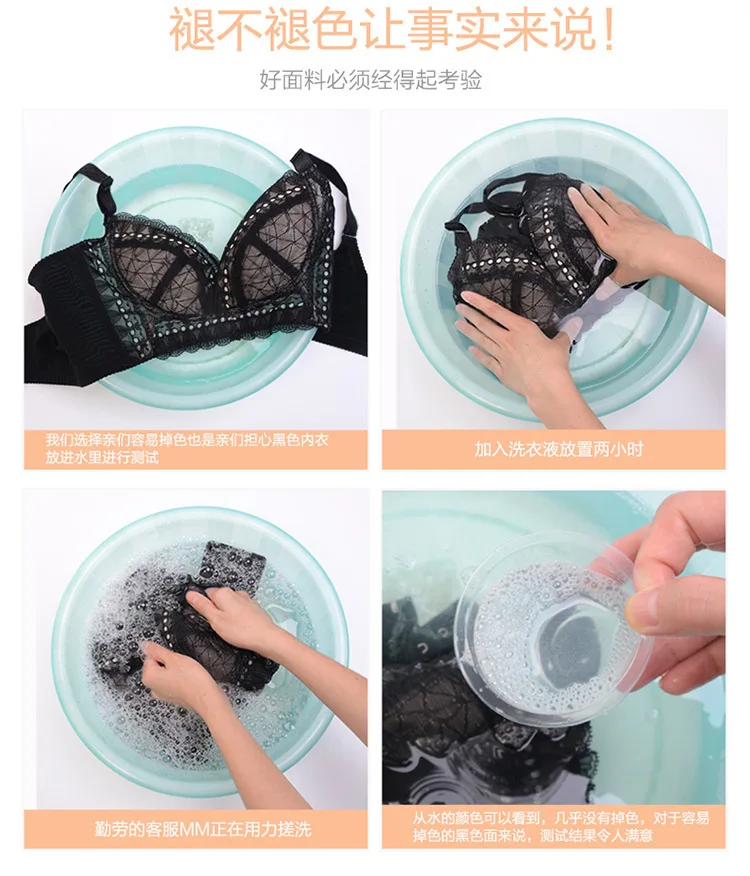 褪不褪色让事实来说!

好面料必须经得起考验

我们选择亲们容易掉色也是亲们担心黑色内衣放进水里进行测试

加入洗衣液放置两小时

勤劳的客服MM正在用力搓洗

从水的颜色可以看到，几乎没有掉色，对于容易掉色的黑色面来说，测试结果令人满意