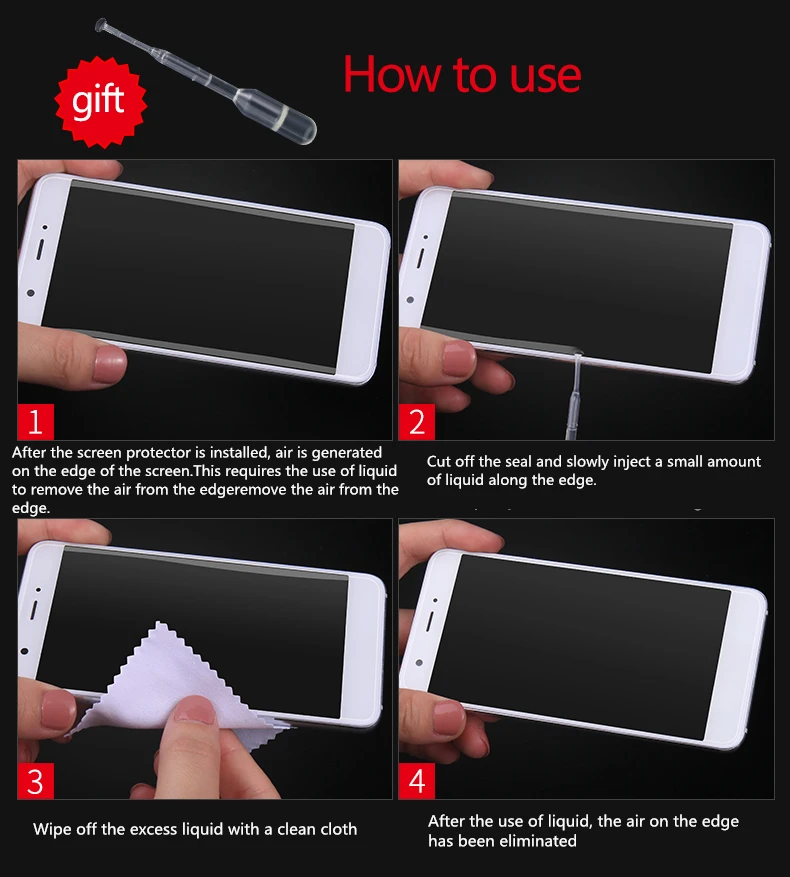 gift

How to use

1

After the screen protector is installed, air is generated on the edge of the screen.This requires the use of liquid to remove the air from the edgeremove the air from the edge.

2

Cut off the seal and slowly inject a small amount of liquid along the edge.

3

Wipe off the excess liquid with a clean cloth

4

After the use of liquid, the air on the edge has been eliminated