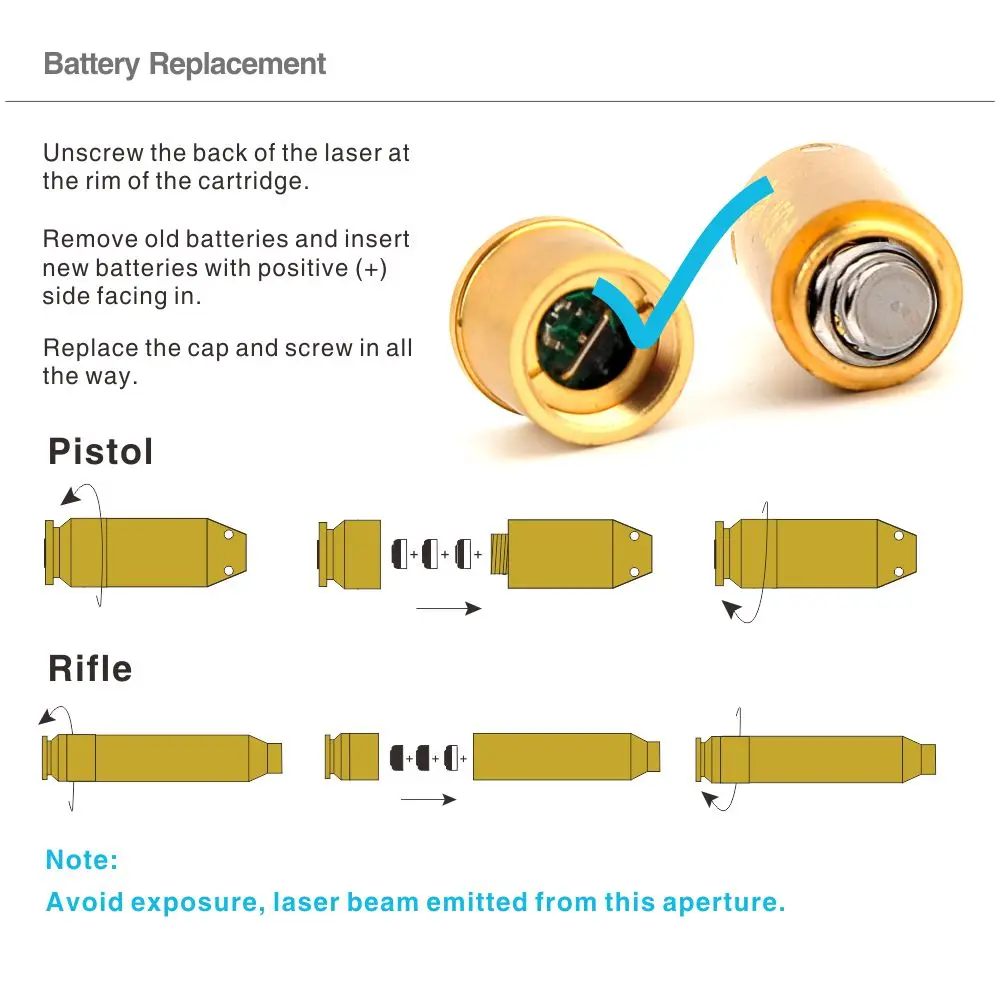 Battery Replacement

Unscrew the back of the laser at the rim of the cartridge.

Remove old batteries and insert new batteries with positive (+) side facing in.

Replace the cap and screw in all the way.

Pistol

+ + +

Rifle

+ + +

Note:

Avoid exposure, laser beam emitted from this aperture.