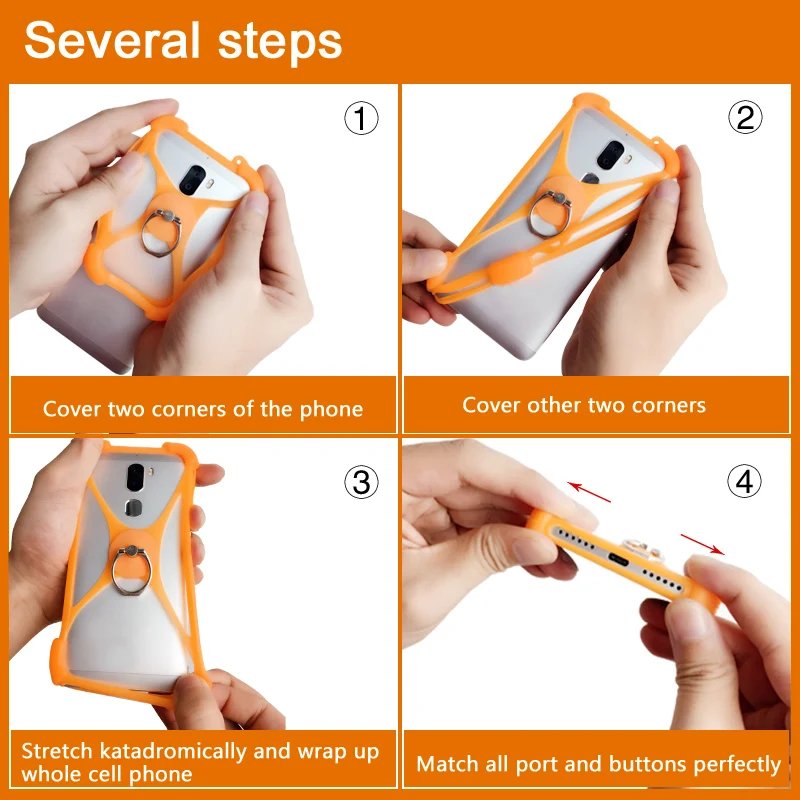 Several steps

①

Cover two corners of the phone

②

Cover other two corners

③

Stretch katadromically and wrap up whole cell phone

④

Match all port and buttons perfectly