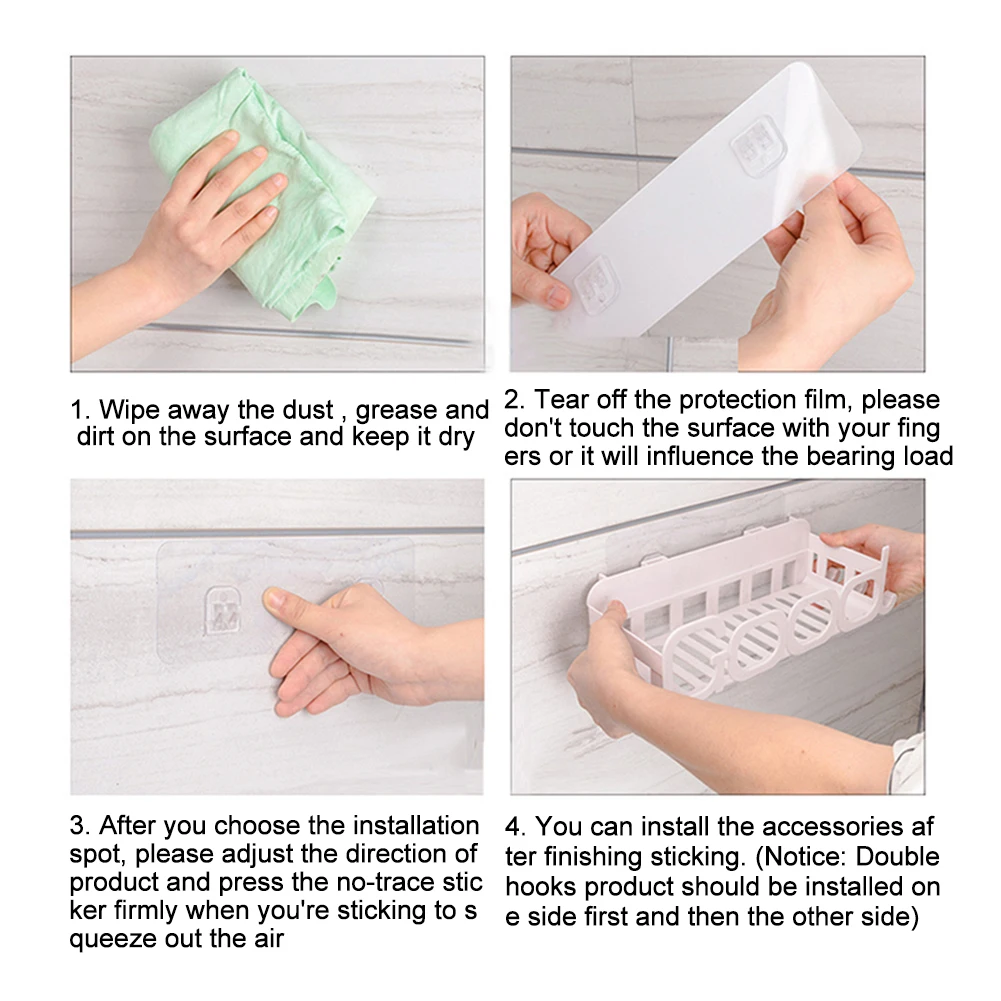 1. Wipe away the dust , grease and dirt on the surface and keep it dry

2. Tear off the protection film, please don't touch the surface with your fing ers or it will influence the bearing load

3. After you choose the installation spot, please adjust the direction of product and press the no-trace stic ker firmly when you're sticking to s queeze out the air

4. You can install the accessories af ter finishing sticking. (Notice: Double hooks product should be installed on e side first and then the other side)