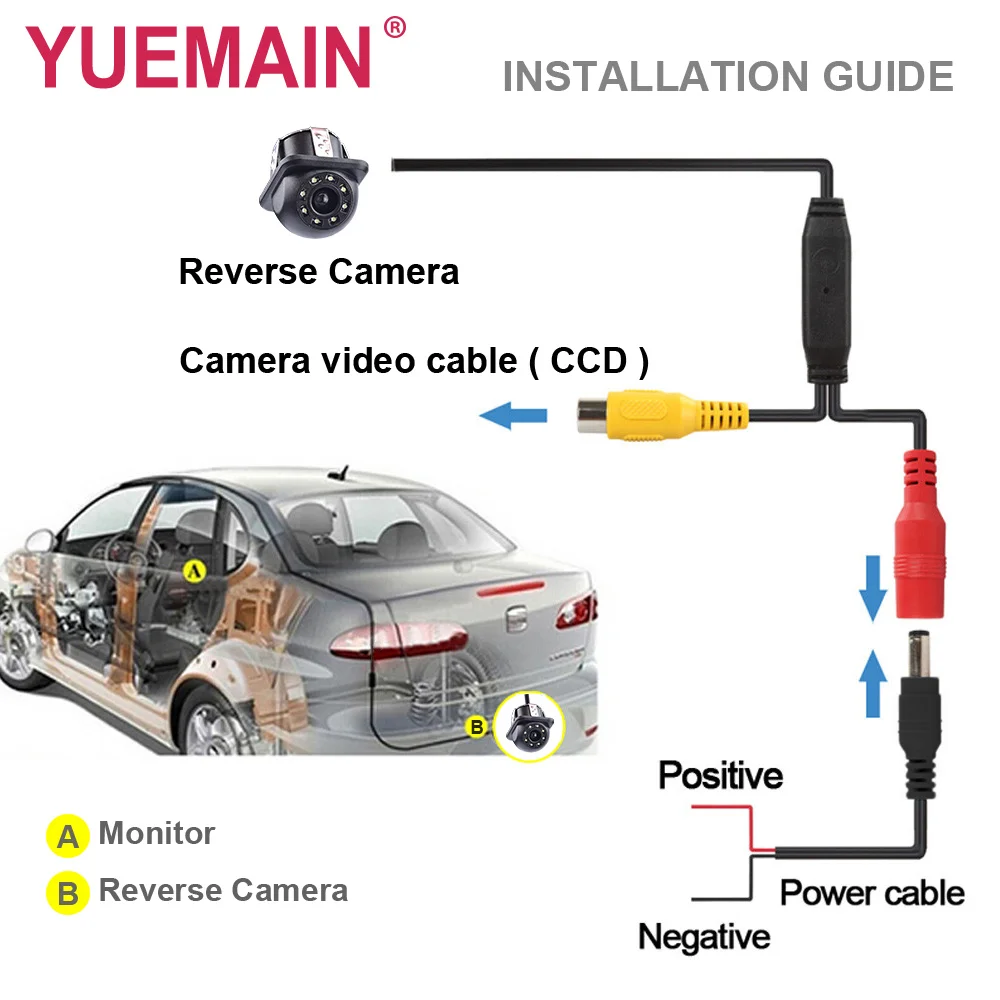 YUEMAIN®

INSTALLATION GUIDE

Reverse Camera

Camera video cable ( CCD )

A

B

Positive

Power cable

Negative

A Monitor

B Reverse Camera