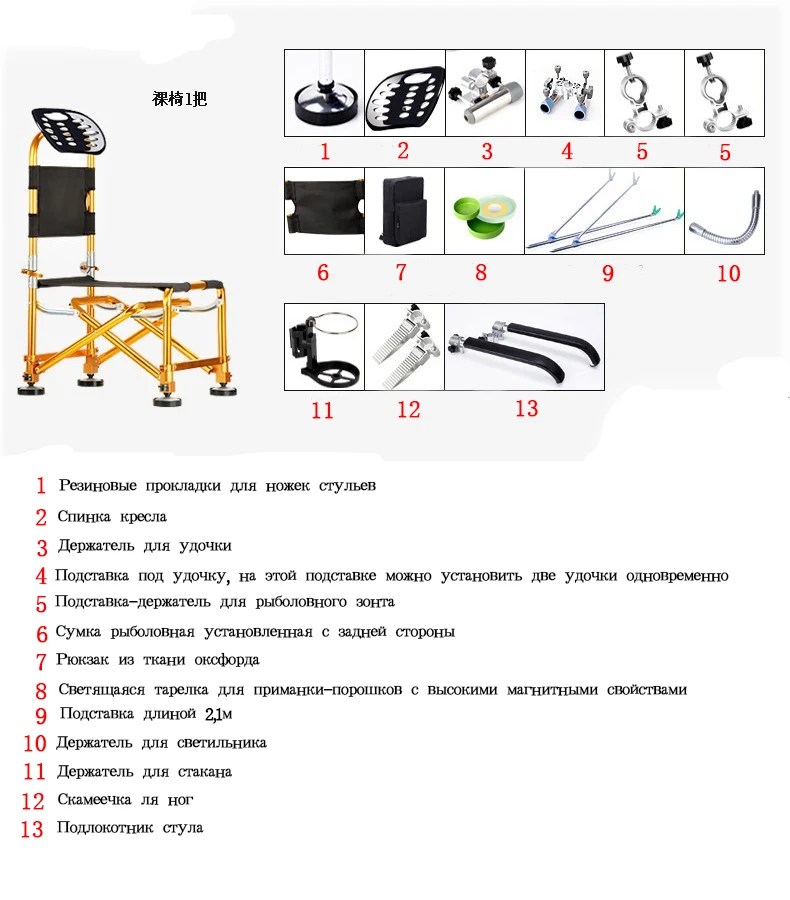 裸椅1把

1 2 3 4 5 5

6 7 8 9 10

11 12 13

1 Резиновые прокладки для ножек стульев
2 Спинка кресла
3 Держатель для удочки
4 Подставка под удочку, на этой подставке можно установить две удочки одновременно
5 Подставка-держатель для рыболовного зонта
6 Сумка рыболовная установленная с задней стороны
7 Рюкзак из ткани оксфорда
8 Светящаяся тарелка для приманки-порошков с высокими магнитными свойствами
9 Подставка длиной 2,1м
10 Держатель для светильника
11 Держатель для стакана
12 Скамеечка ля ног
13 Подлокотник стула