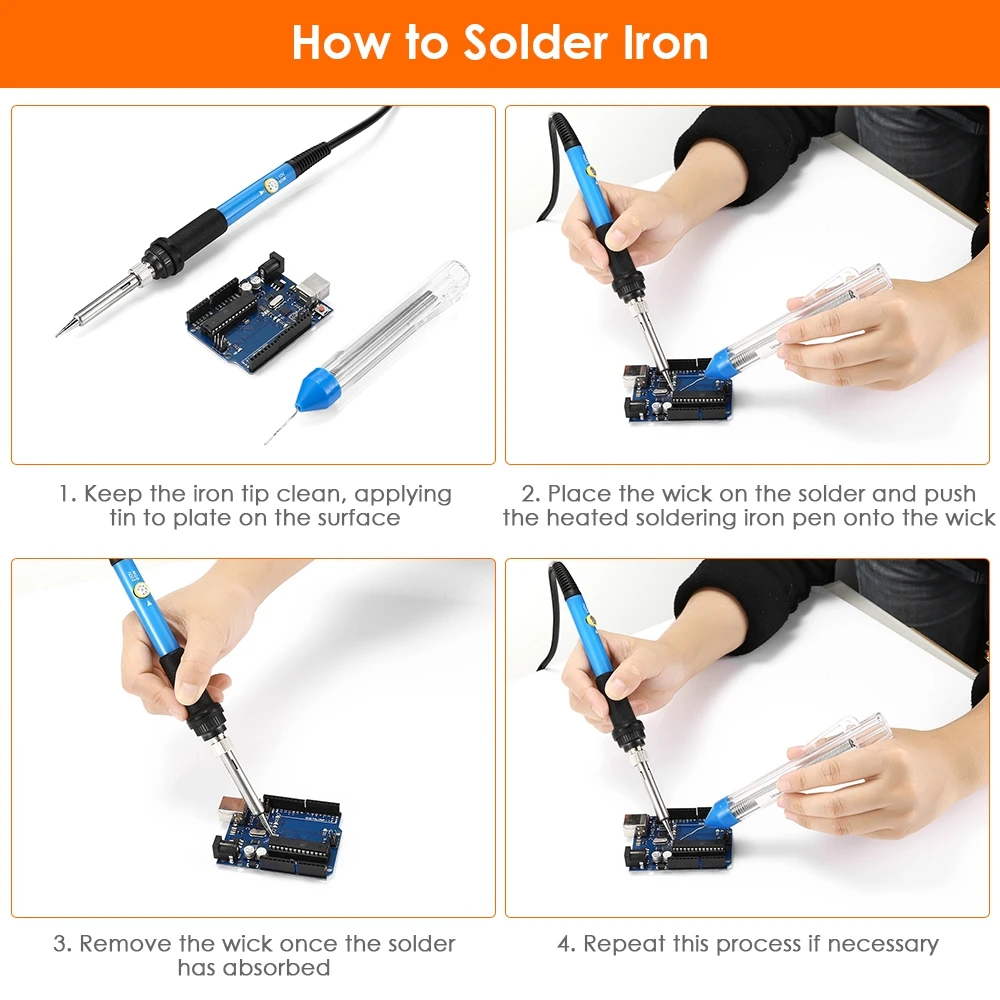 How to Solder Iron

1. Keep the iron tip clean, applying tin to plate on the surface

2. Place the wick on the solder and push the heated soldering iron pen onto the wick

3. Remove the wick once the solder has absorbed

4. Repeat this process if necessary