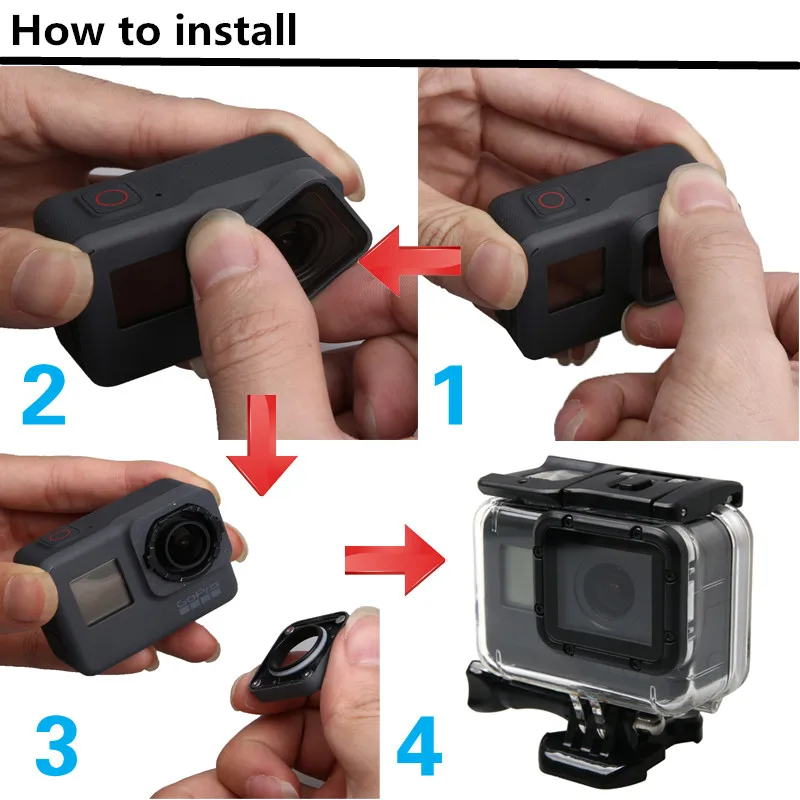 How to install

2

1

GoPro

3

4