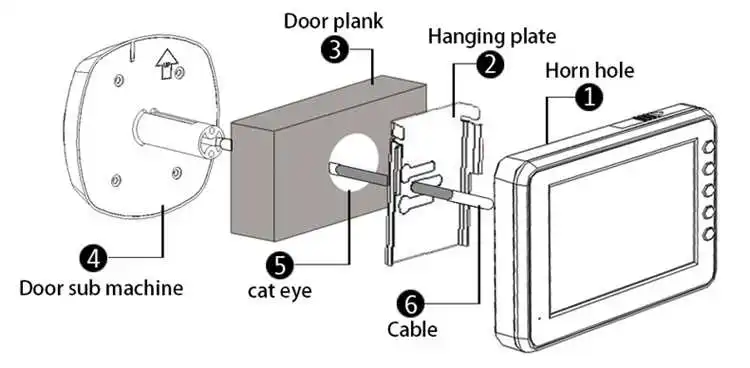 Door plank
3
Hanging plate
2
Horn hole
1
4
Door sub machine
5
cat eye
6
Cable