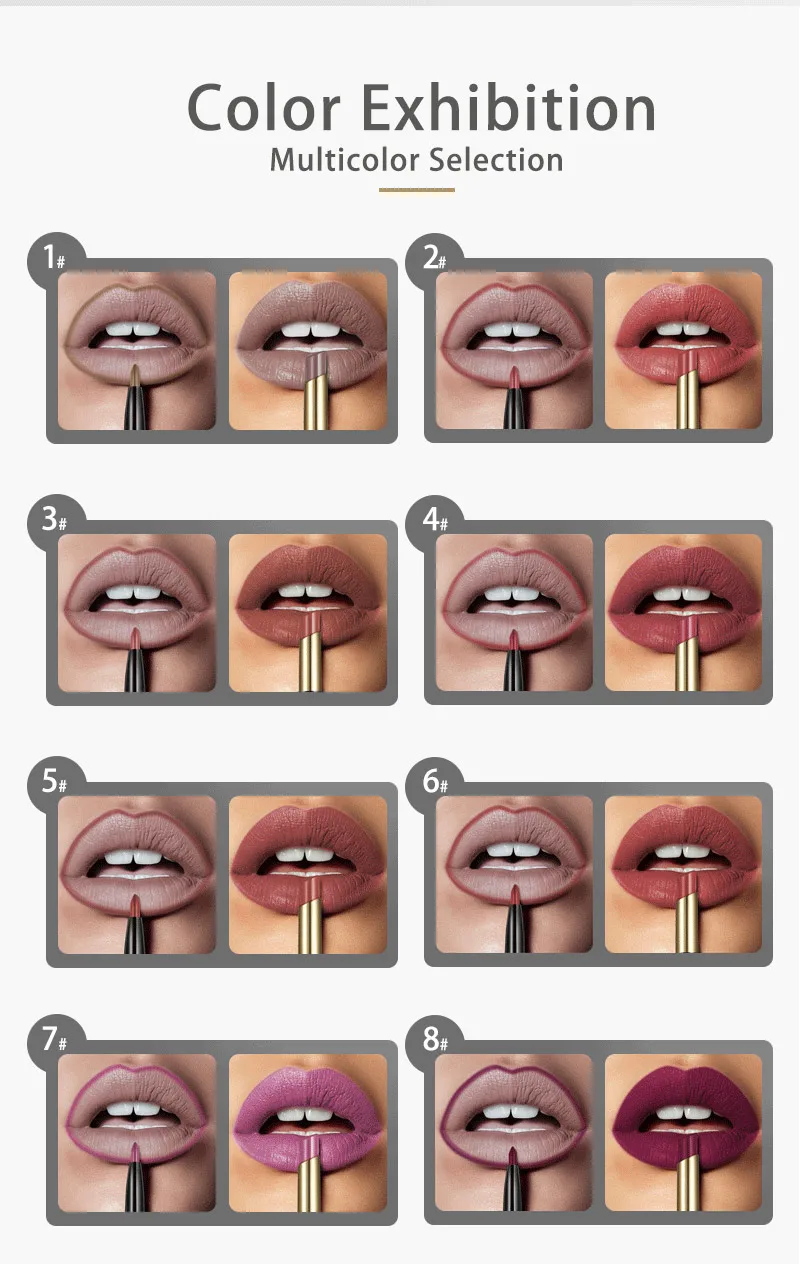 Color Exhibition
Multicolor Selection

1#

2#

3#

4#

5#

6#

7#

8#