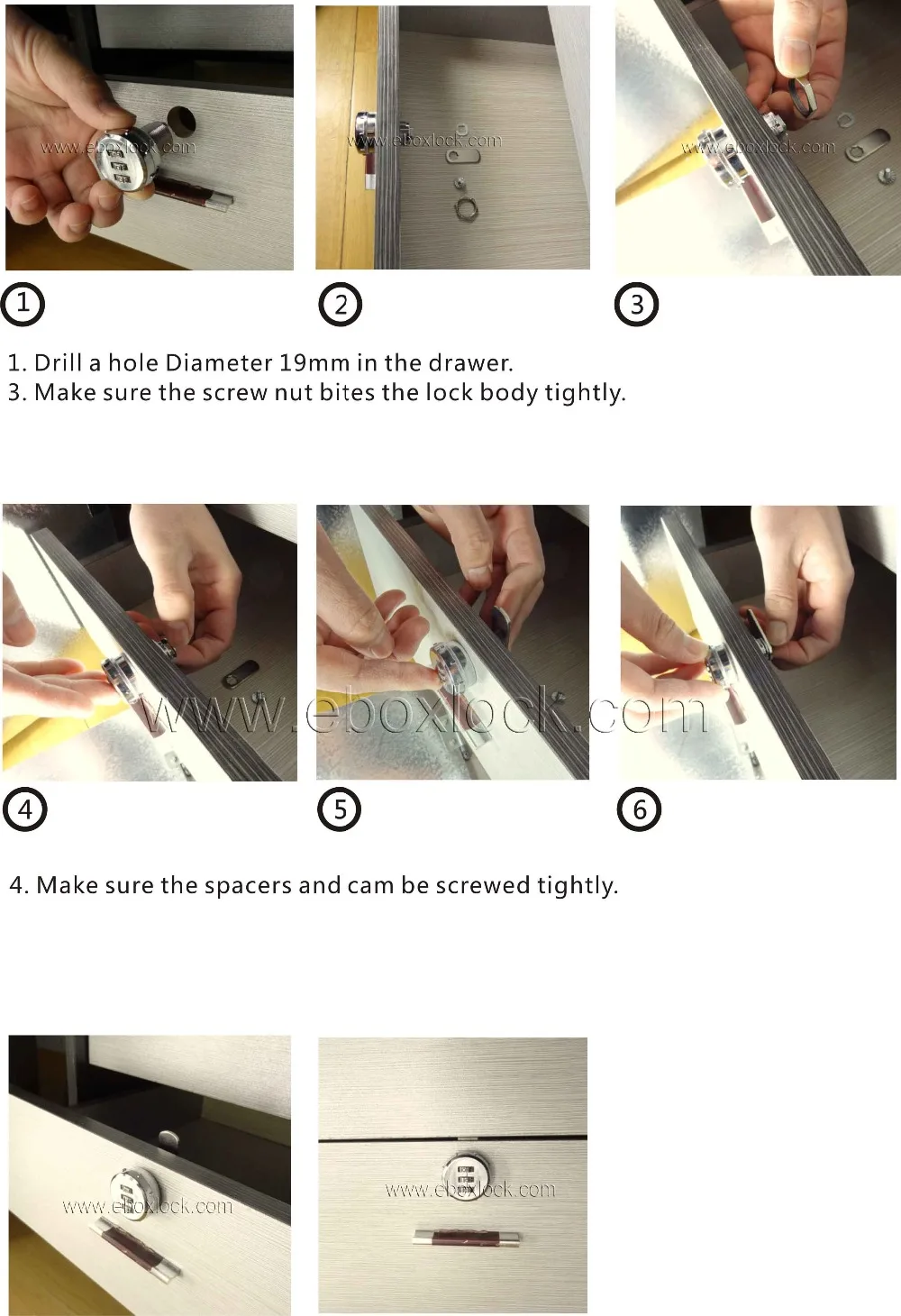 www.eboxlock.com

www.eboxlock.com

www.eboxlock.com

1

2

3

1. Drill a hole Diameter 19mm in the drawer.
3. Make sure the screw nut bites the lock body tightly.

www.eboxlock.com

4

5

6

4. Make sure the spacers and cam be screwed tightly.

www.eboxlock.com

www.eboxlock.com