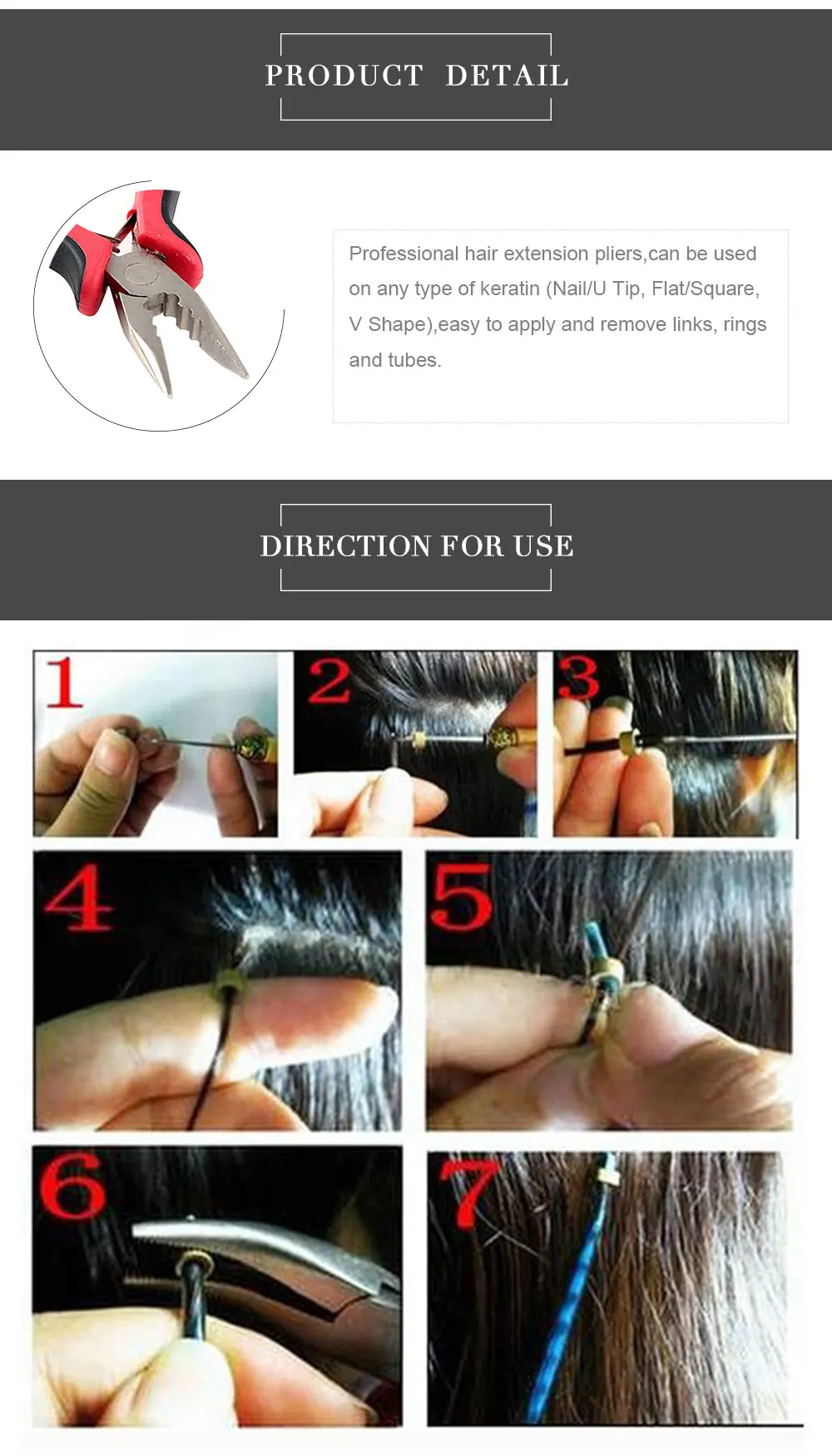 PRODUCT DETAIL

Professional hair extension pliers,can be used on any type of keratin (Nail/U Tip, Flat/Square, V Shape),easy to apply and remove links, rings and tubes.

DIRECTION FOR USE

1

2

3

4

5

6

7