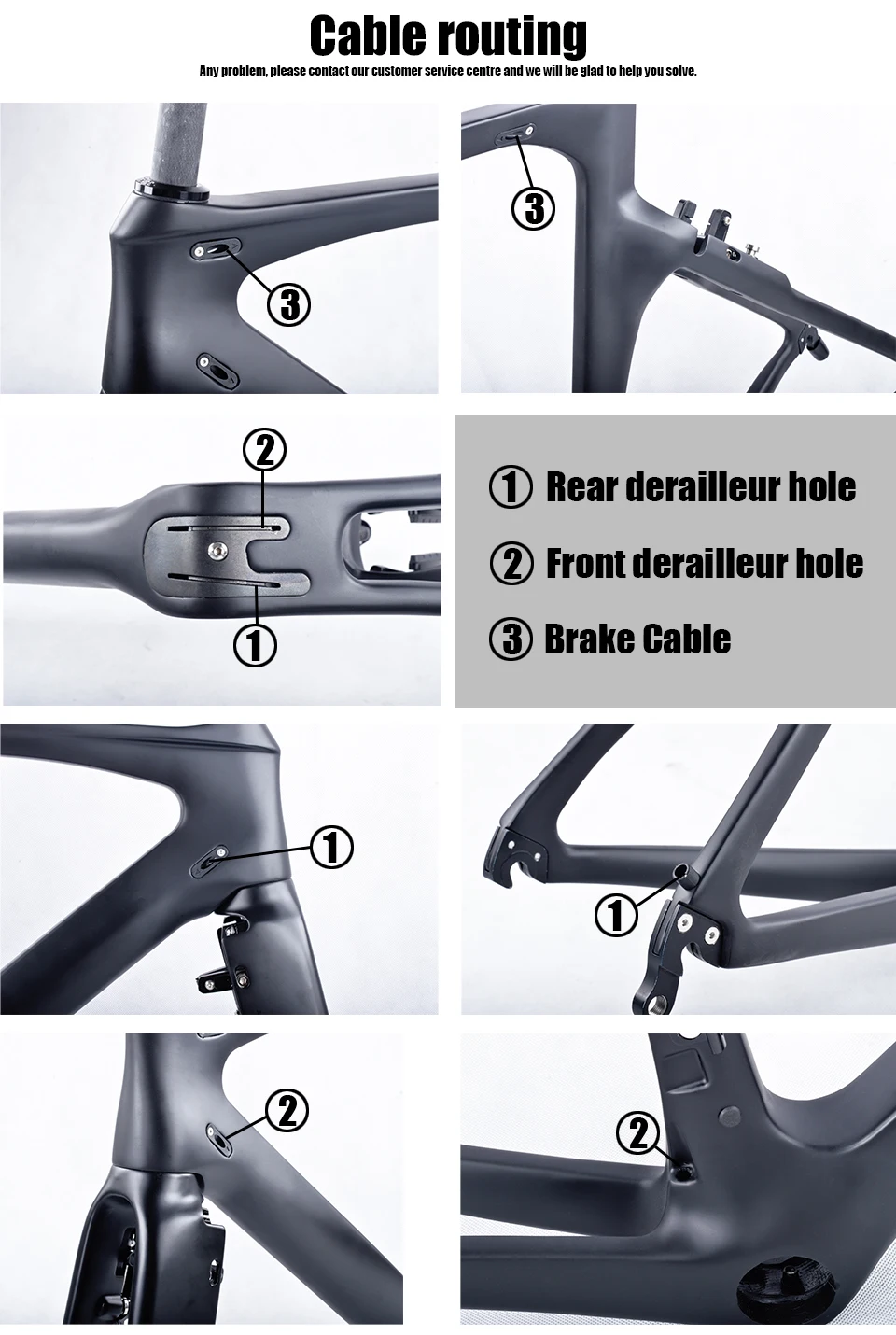 Cable routing

Any problem, please contact our customer service centre and we will be glad to help you solve.

3

3

2

1

① Rear derailleur hole

② Front derailleur hole

③ Brake Cable

1

1

2

2