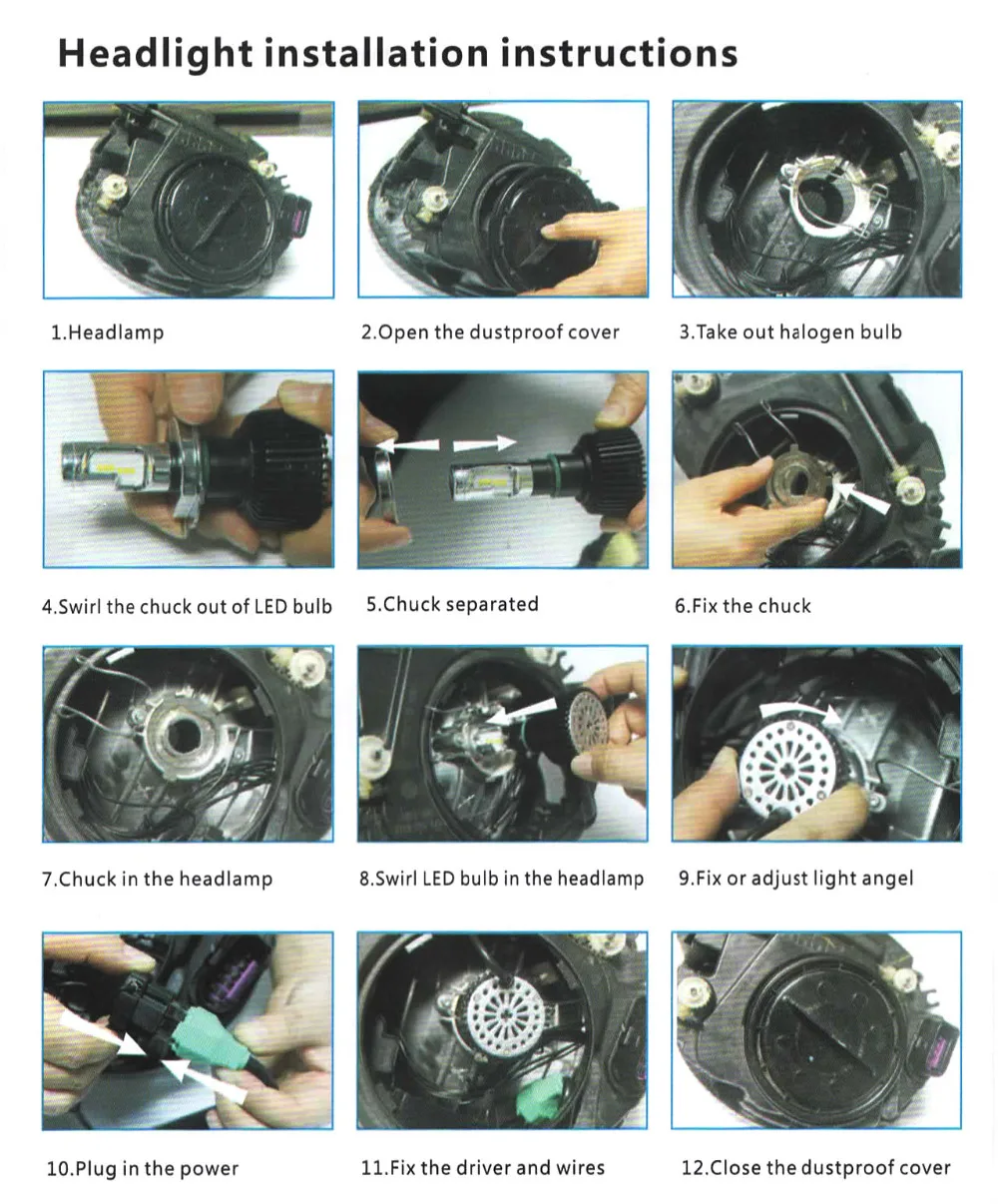 Headlight installation instructions

1.Headlamp

2.Open the dustproof cover

3.Take out halogen bulb

4.Swirl the chuck out of LED bulb

5.Chuck separated

6.Fix the chuck

7.Chuck in the headlamp

8.Swirl LED bulb in the headlamp

9.Fix or adjust light angel

10.Plug in the power

11.Fix the driver and wires

12.Close the dustproof cover